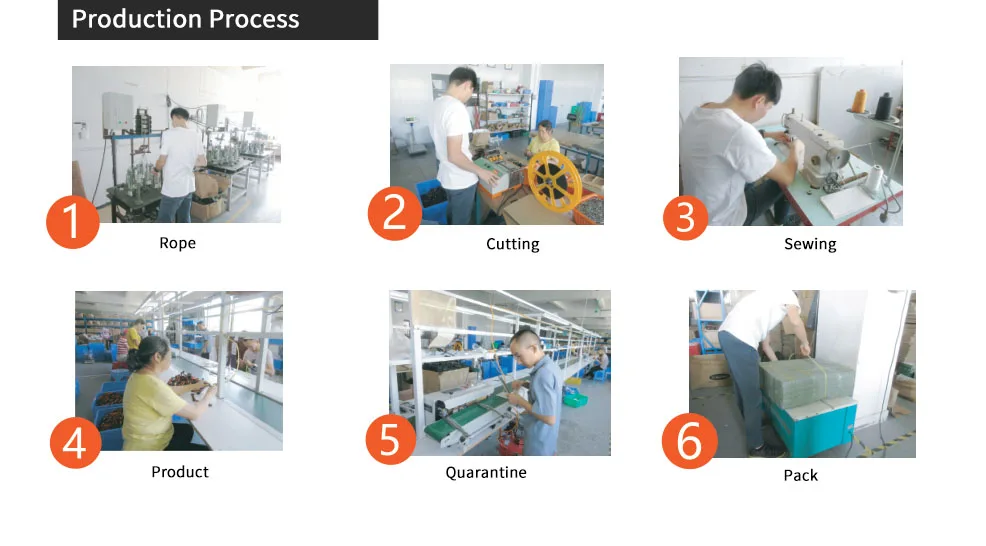 Production Process

1
Rope

2
Cutting

3
Sewing

4
Product

5
Quarantine

6
Pack