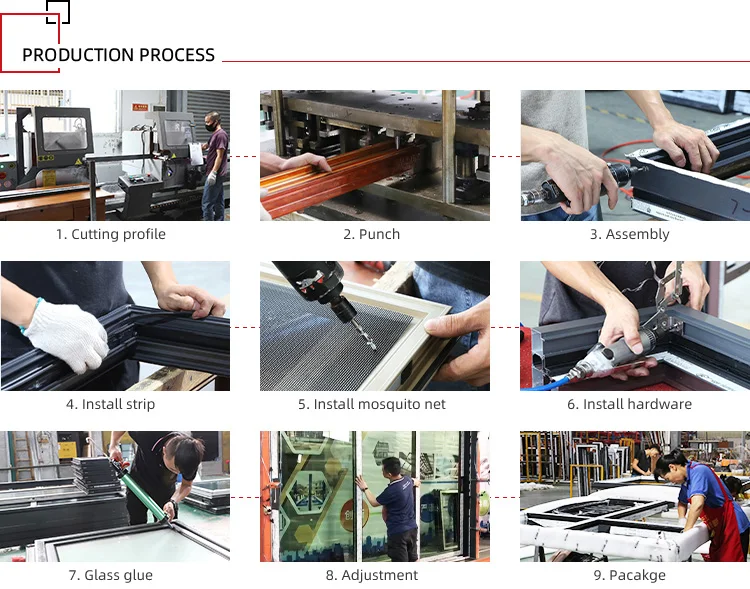 PRODUCTION PROCESS

1. Cutting profile

2. Punch

3. Assembly

4. Install strip

5. Install mosquito net

6. Install hardware

7. Glass glue

8. Adjustment

9. Pacakge