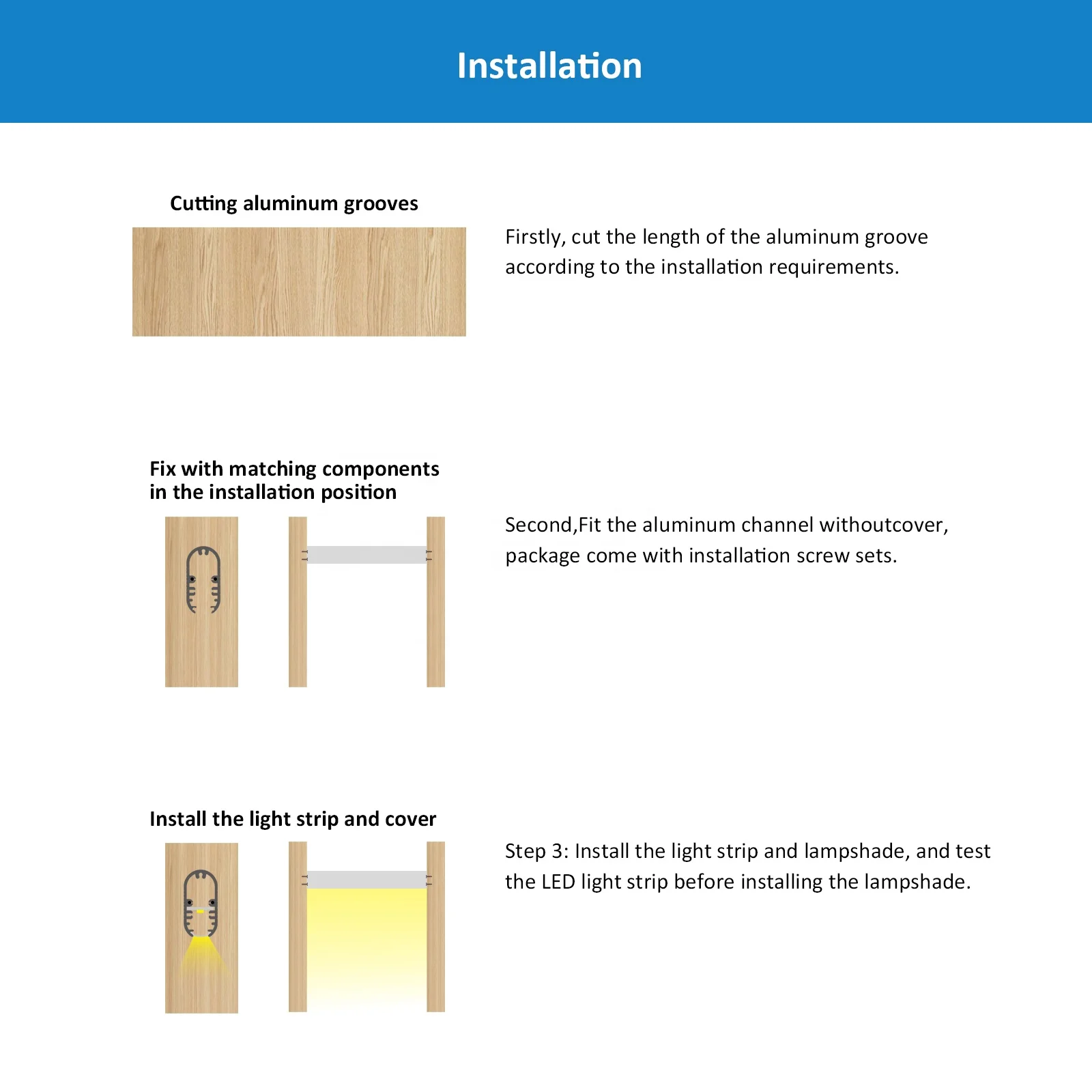 Installation

Cutting aluminum grooves

Firstly, cut the length of the aluminum groove according to the installation requirements.

Fix with matching components in the installation position

Second,Fit the aluminum channel withoutcover, package come with installation screw sets.

Install the light strip and cover

Step 3: Install the light strip and lampshade, and test the LED light strip before installing the lampshade.