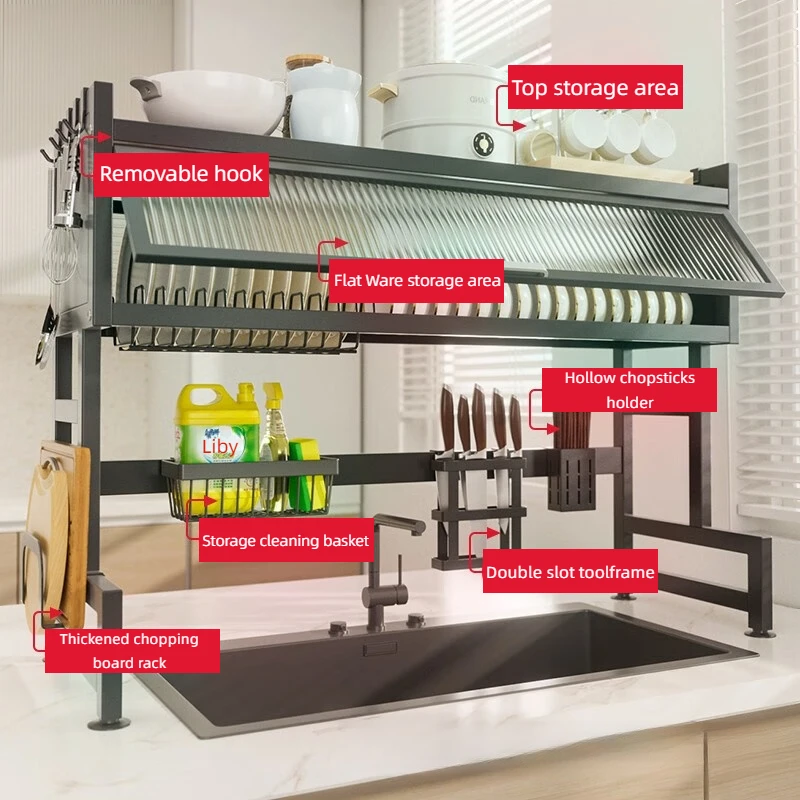 Top storage area

Removable hook

Flat Ware storage area

Hollow chopsticks holder

Liby

Storage cleaning basket

Double slot toolframe

Thickened chopping board rack