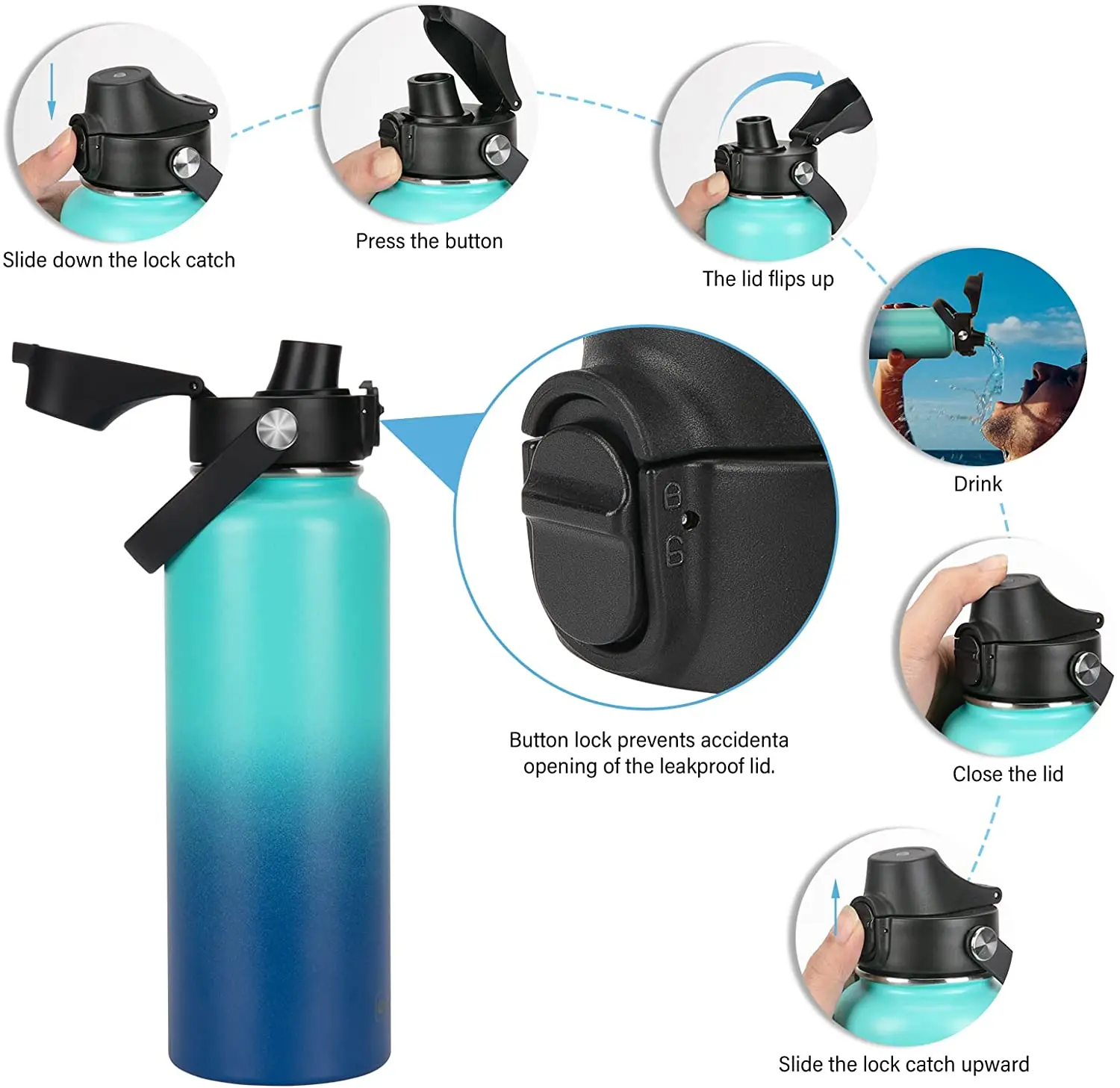 Slide down the lock catch

Press the button

The lid flips up

Drink

Button lock prevents accidenta opening of the leakproof lid.

Close the lid

Slide the lock catch upward