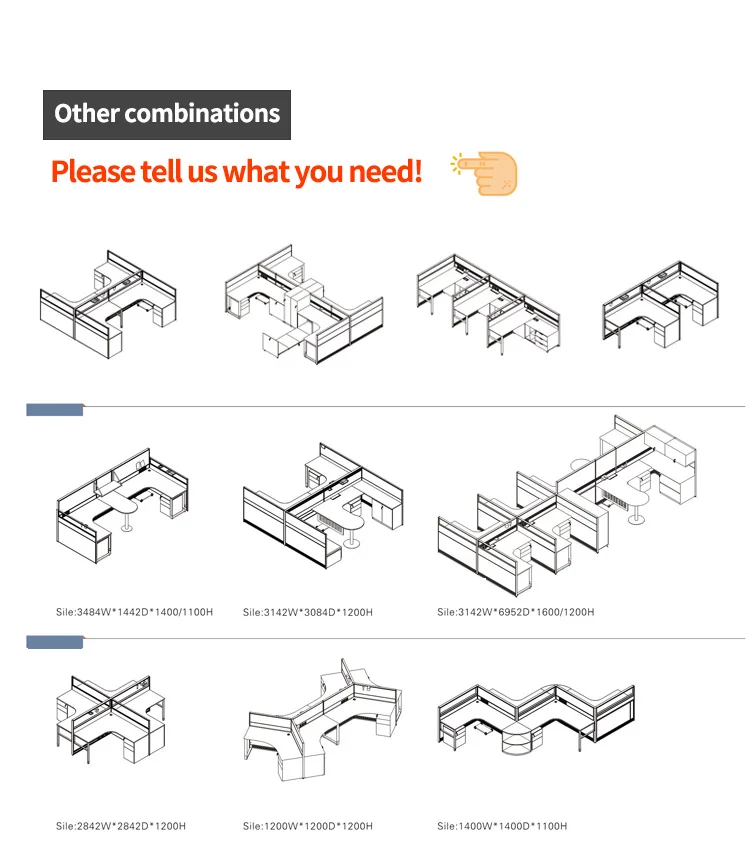 Other combinations

Please tell us what you need!

Sile:3484W*1442D*1400/1100H

Sile:3142W*3084D*1200H

Sile:3142W*6952D*1600/1200H

Sile:2842W*2842D*1200H

Sile:1200W*1200D*1200H

Sile:1400W*1400D*1100H