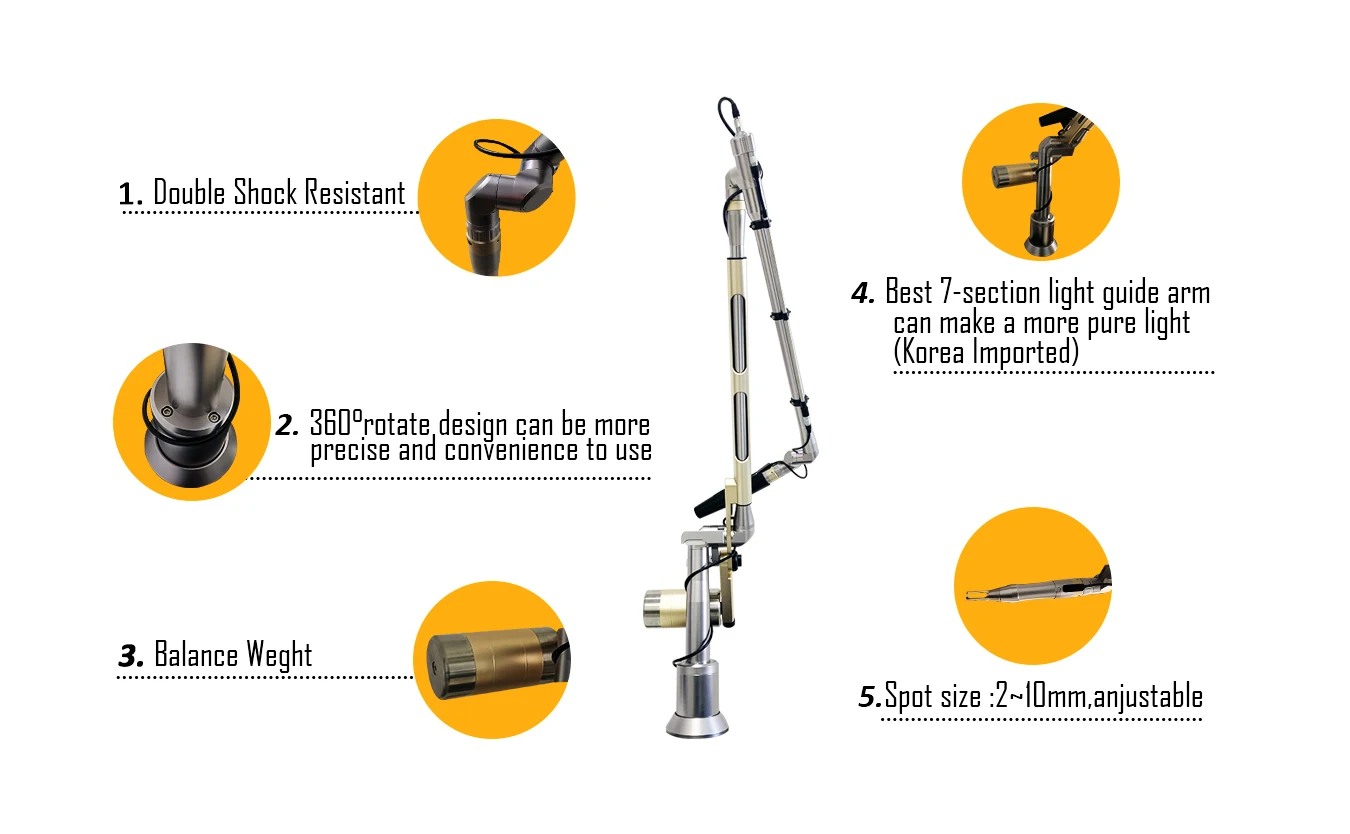 1. Double Shock Resistant

2. 360°rotate design can be more precise and convenience to use

3. Balance Weght

4. Best 7-section light guide arm can make a more pure light (Korea Imported)

5.Spot size :2~10mm,anjustable