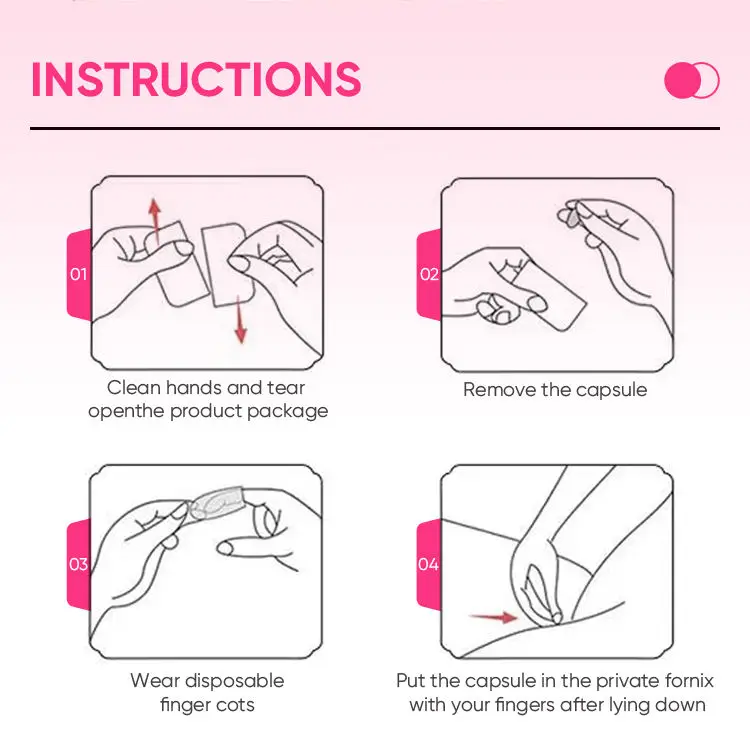 INSTRUCTIONS

01

Clean hands and tear openthe product package

02

Remove the capsule

03

Wear disposable finger cots

04

Put the capsule in the private fornix with your fingers after lying down