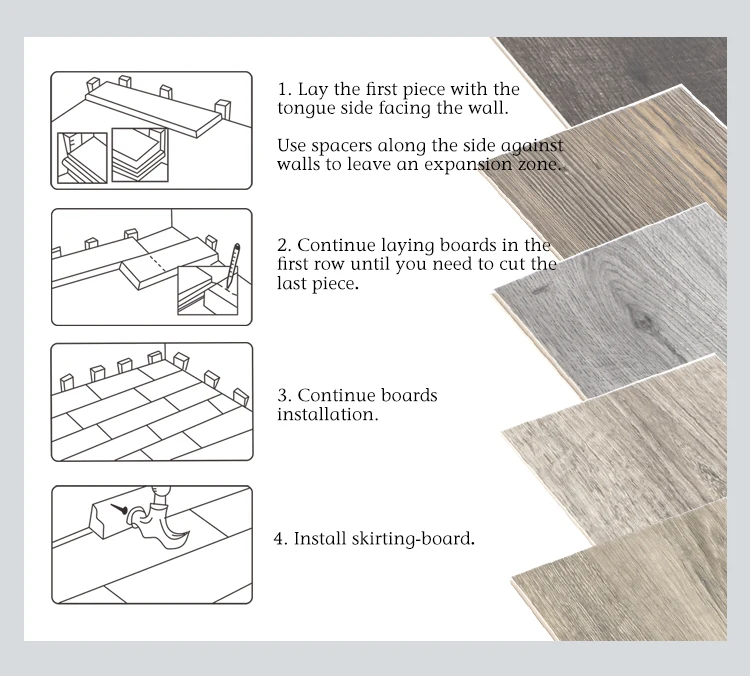 1. Lay the first piece with the tongue side facing the wall.

Use spacers along the side against walls to leave an expansion zone.

2. Continue laying boards in the first row until you need to cut the last piece.

3. Continue boards installation.

4. Install skirting-board.