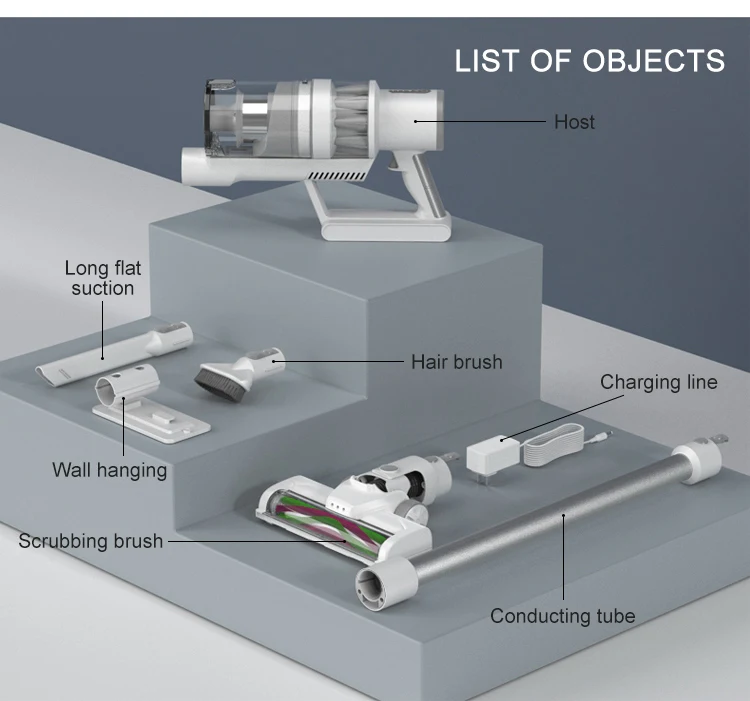 LIST OF OBJECTS

Host

Long flat suction

Hair brush

Charging line

Wall hanging

Scrubbing brush

Conducting tube