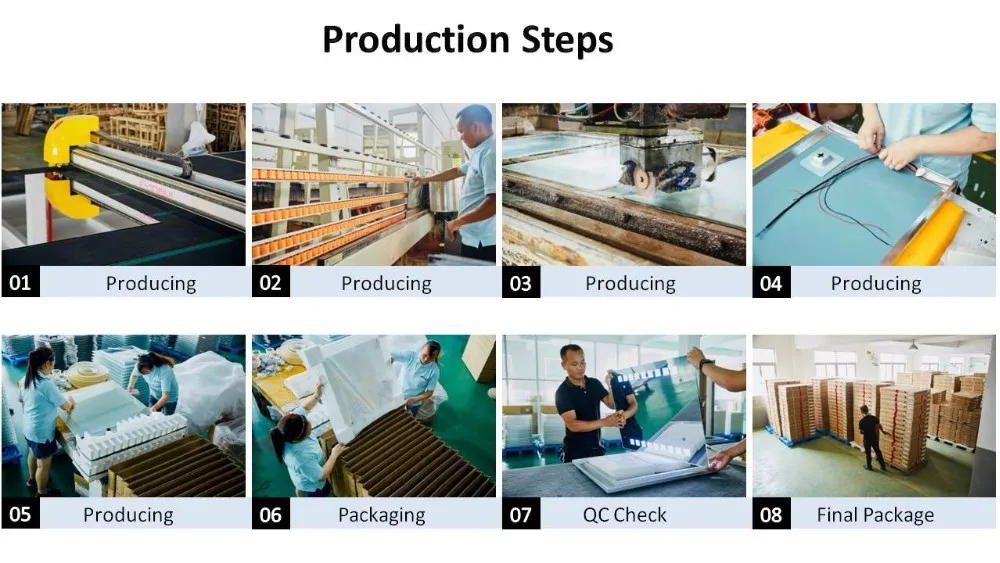 Production Steps

01 Producing

02 Producing

03 Producing

04 Producing

05 Producing

06 Packaging

07 QC Check

08 Final Package