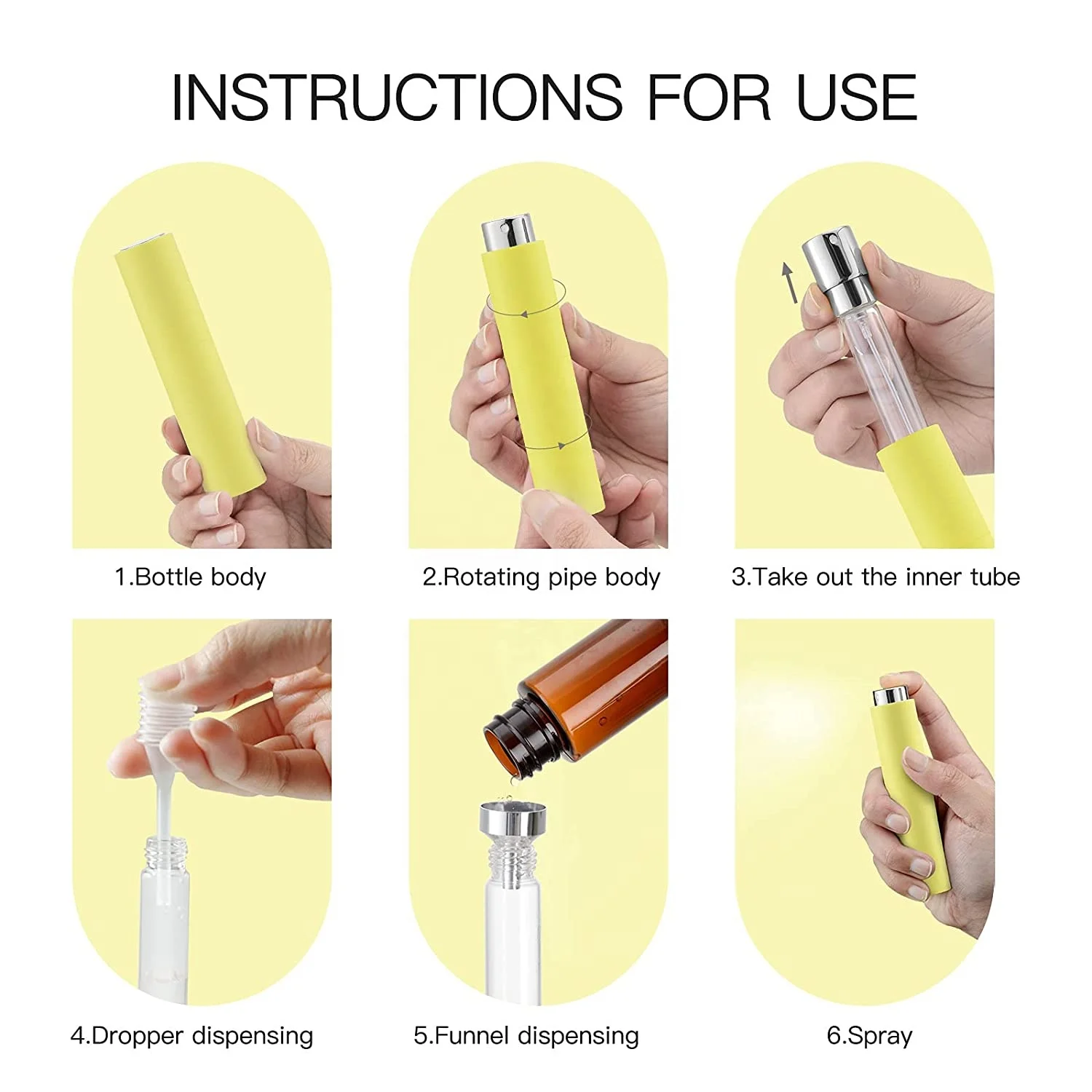 INSTRUCTIONS FOR USE

1.Bottle body

2.Rotating pipe body

3.Take out the inner tube

4.Dropper dispensing

5.Funnel dispensing

6.Spray