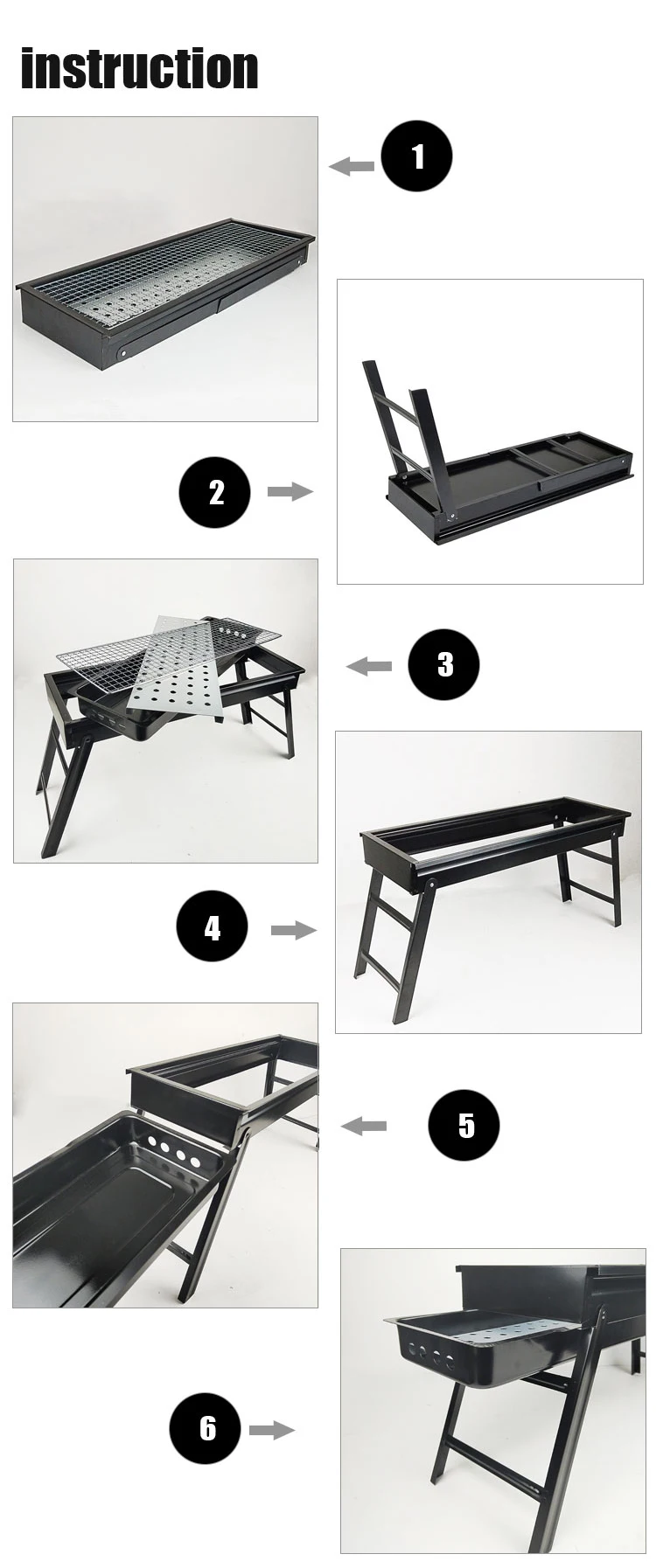 instruction

1

2

3

4

5

6