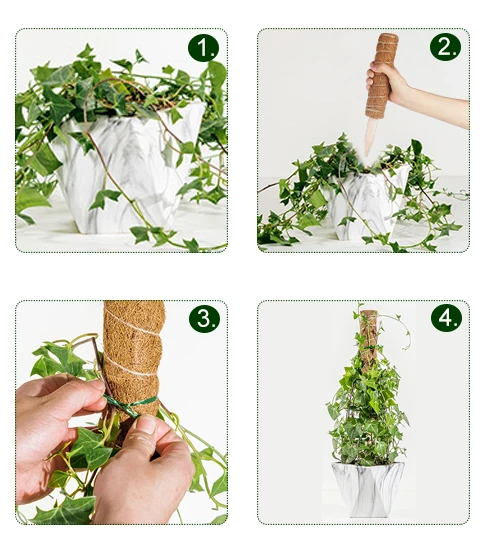 1.

2.

3.

4.