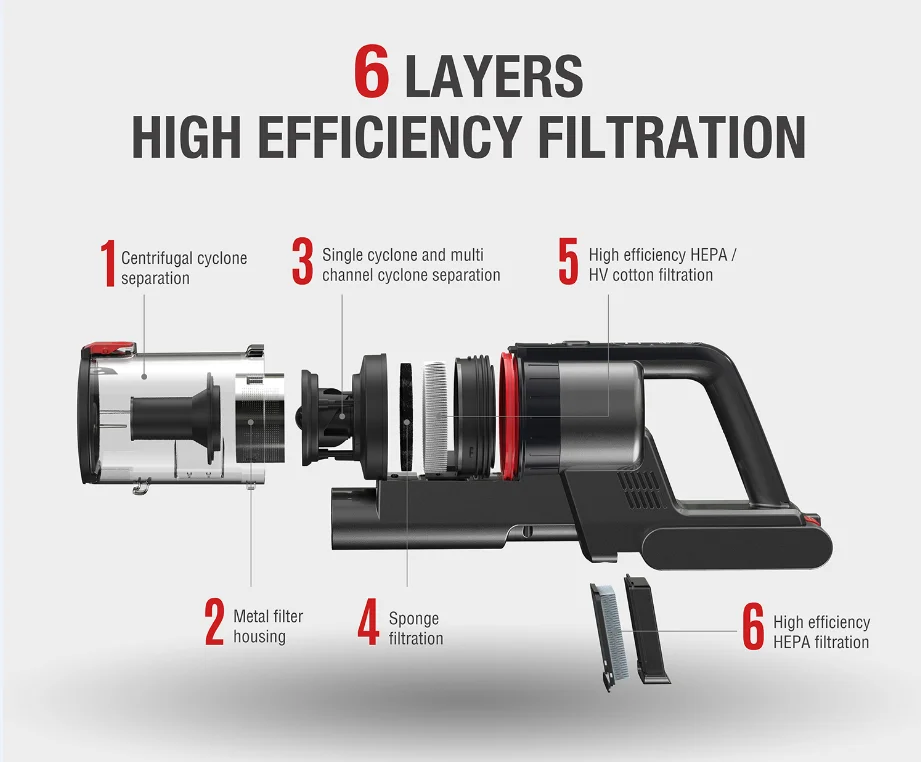 6 LAYERS
HIGH EFFICIENCY FILTRATION

1 Centrifugal cyclone separation

3 Single cyclone and multi channel cyclone separation

5 High efficiency HEPA / HV cotton filtration

2 Metal filter housing

4 Sponge filtration

6 High efficiency HEPA filtration