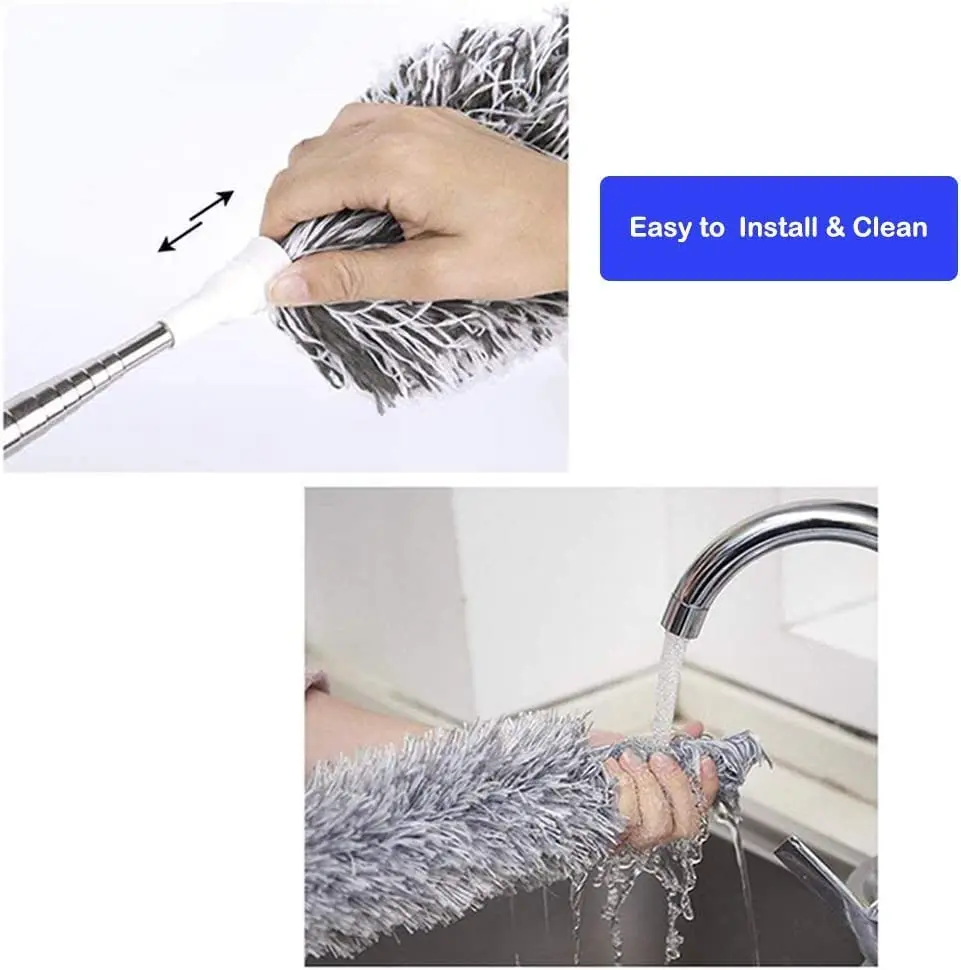 Easy to Install & Clean