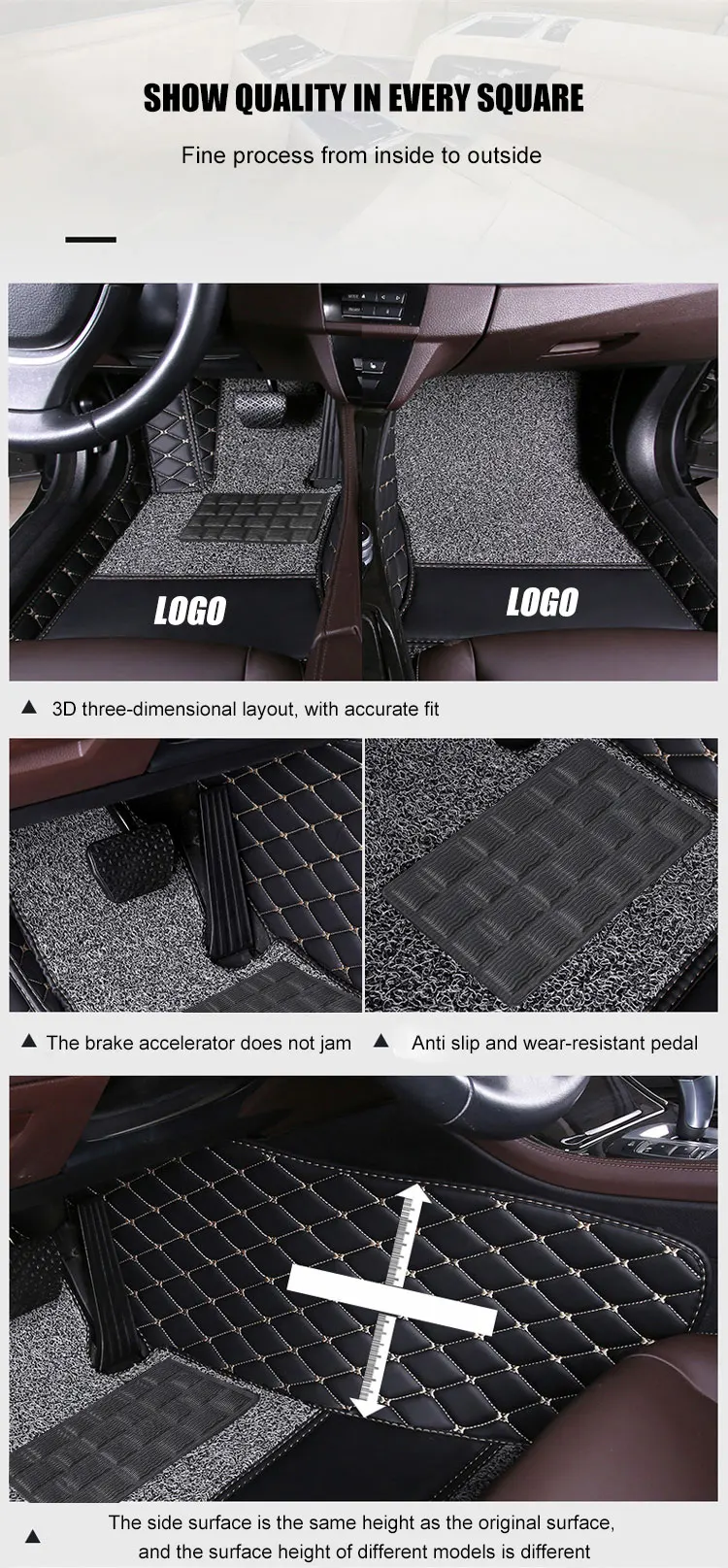 SHOW QUALITY IN EVERY SQUARE

Fine process from inside to outside

LOGO

LOGO

▲ 3D three-dimensional layout, with accurate fit

▲ The brake accelerator does not jam

▲ Anti slip and wear-resistant pedal

▲ The side surface is the same height as the original surface, and the surface height of different models is different