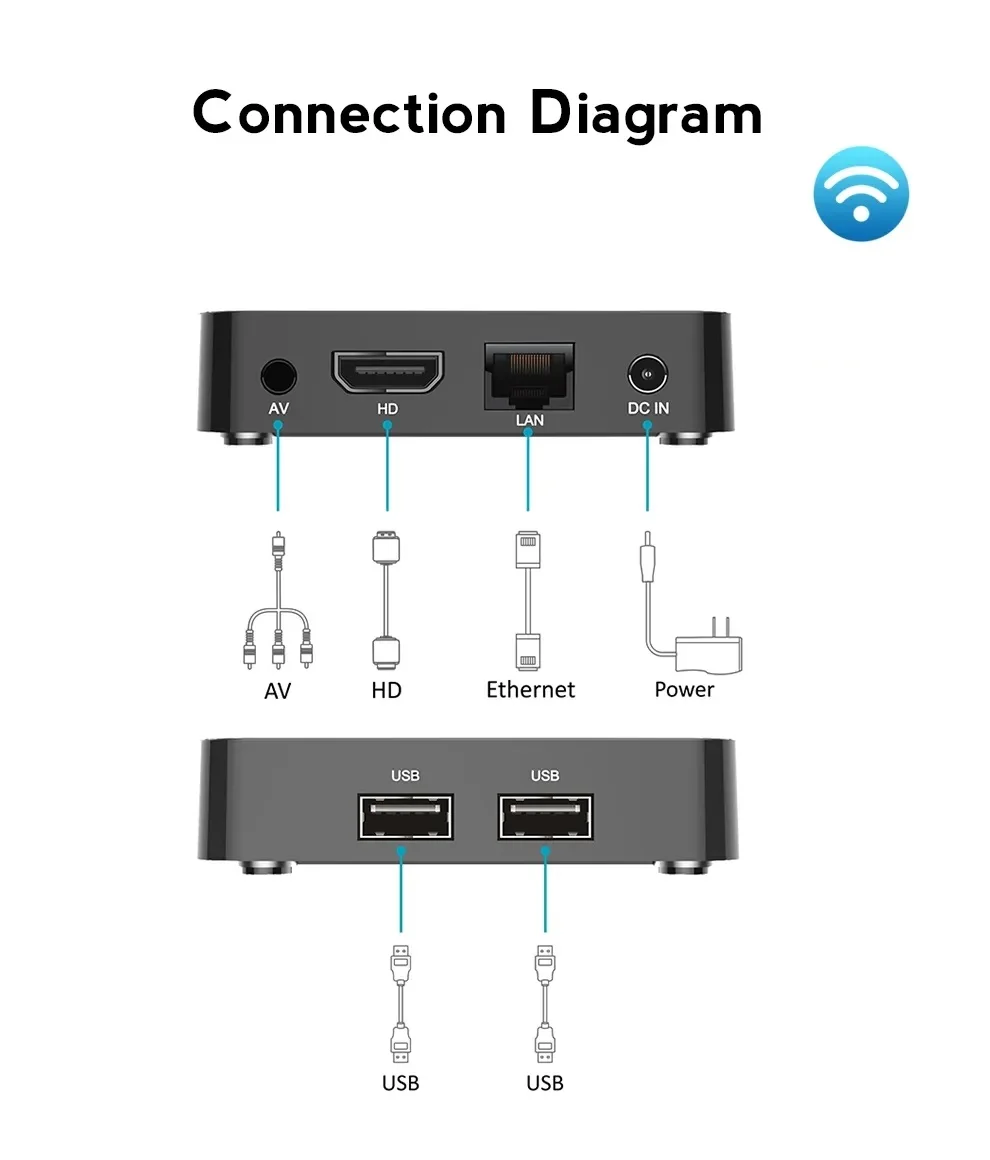 Connection Diagram

AV HD LAN DC IN

AV HD Ethernet Power

USB USB

USB USB