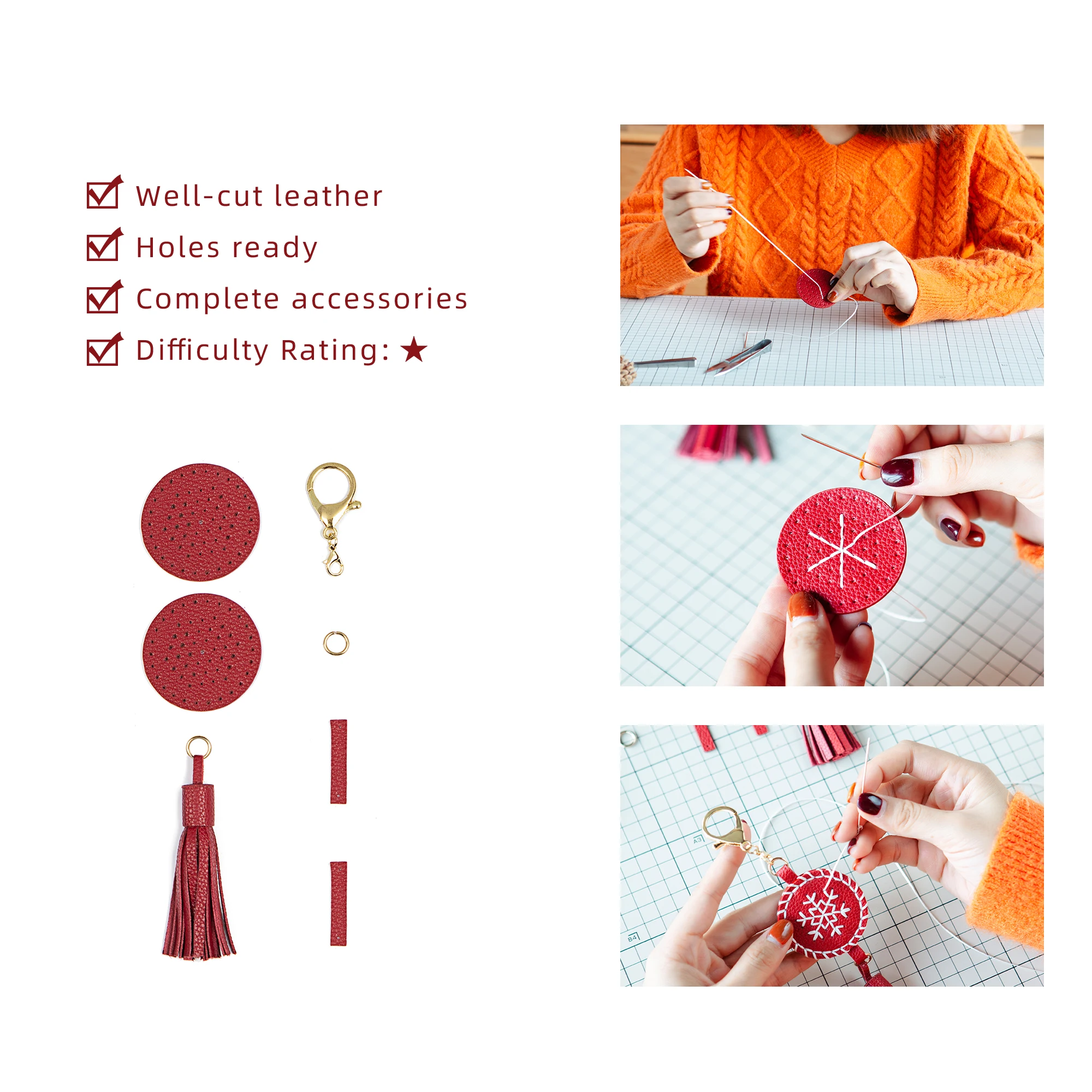 Well-cut leather
Holes ready
Complete accessories
Difficulty Rating: ★

A3
B4