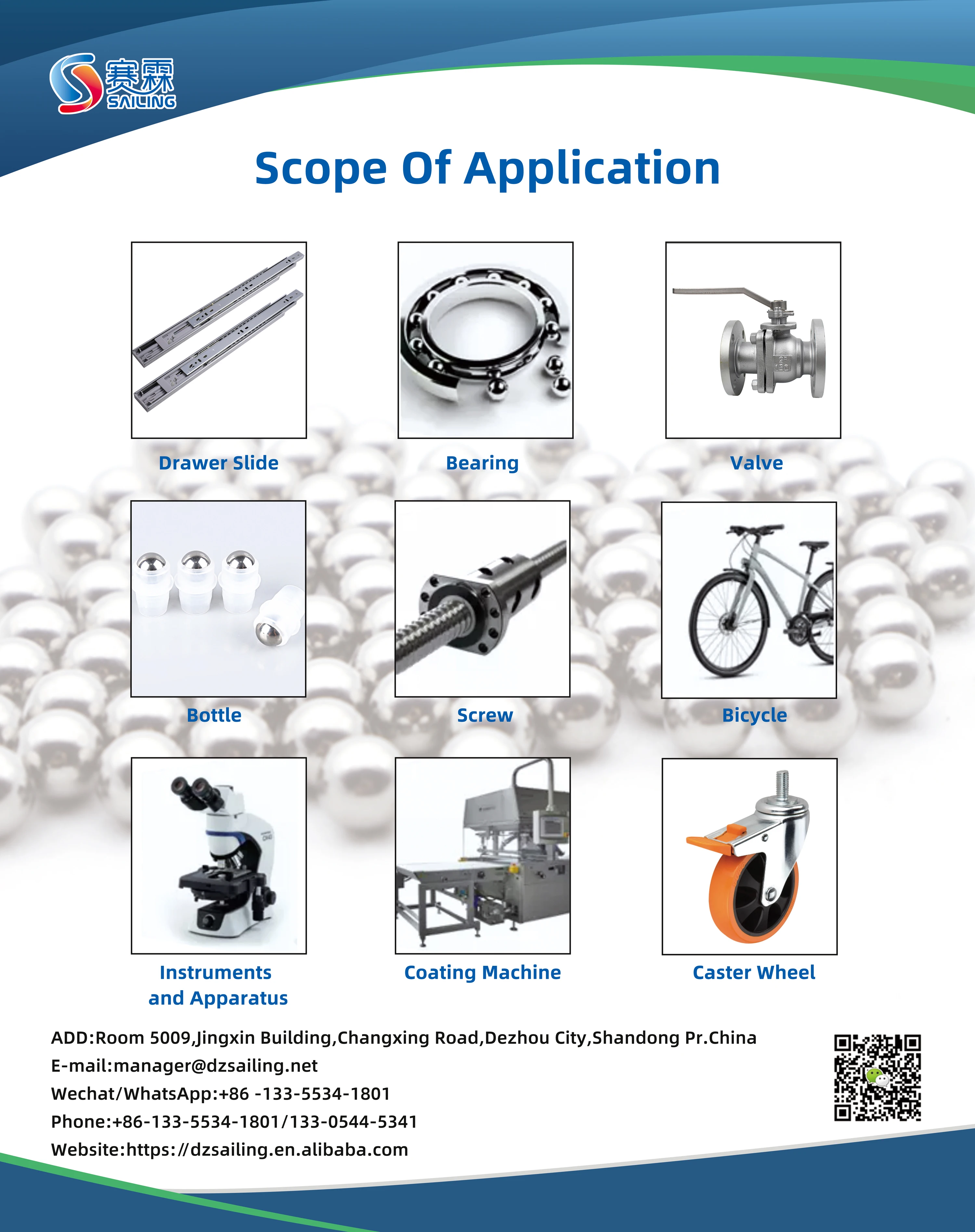 赛霖
SAILING

Scope Of Application

Drawer Slide

Bearing

Valve

Bottle

Screw

Bicycle

Instruments and Apparatus

Coating Machine

Caster Wheel

ADD:Room 5009,Jingxin Building,Changxing Road,Dezhou City,Shandong Pr.China
E-mail:manager@dzsailing.net
Wechat/WhatsApp:+86 -133-5534-1801
Phone:+86-133-5534-1801/133-0544-5341
Website:https://dzsailing.en.alibaba.com