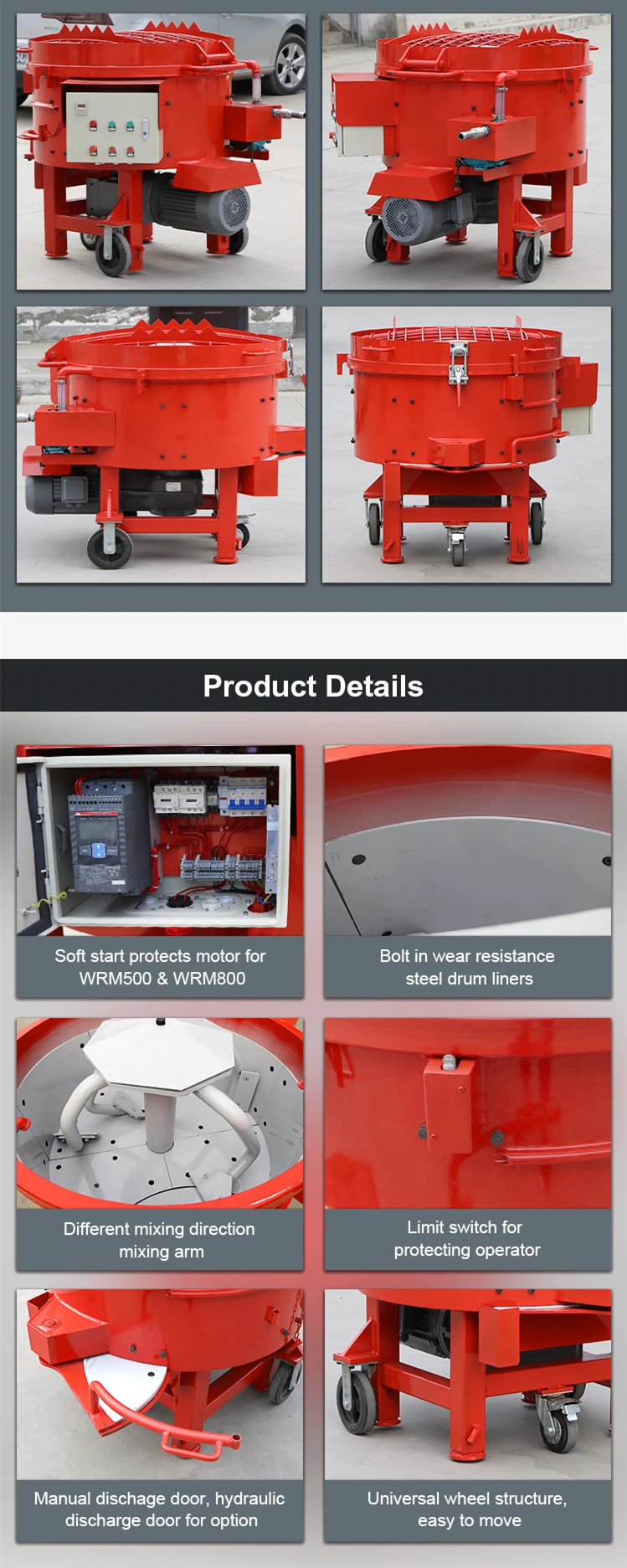 Product Details

Soft start protects motor for WRM500 & WRM800

Bolt in wear resistance steel drum liners

Different mixing direction mixing arm

Limit switch for protecting operator

Manual dischage door, hydraulic discharge door for option

Universal wheel structure, easy to move