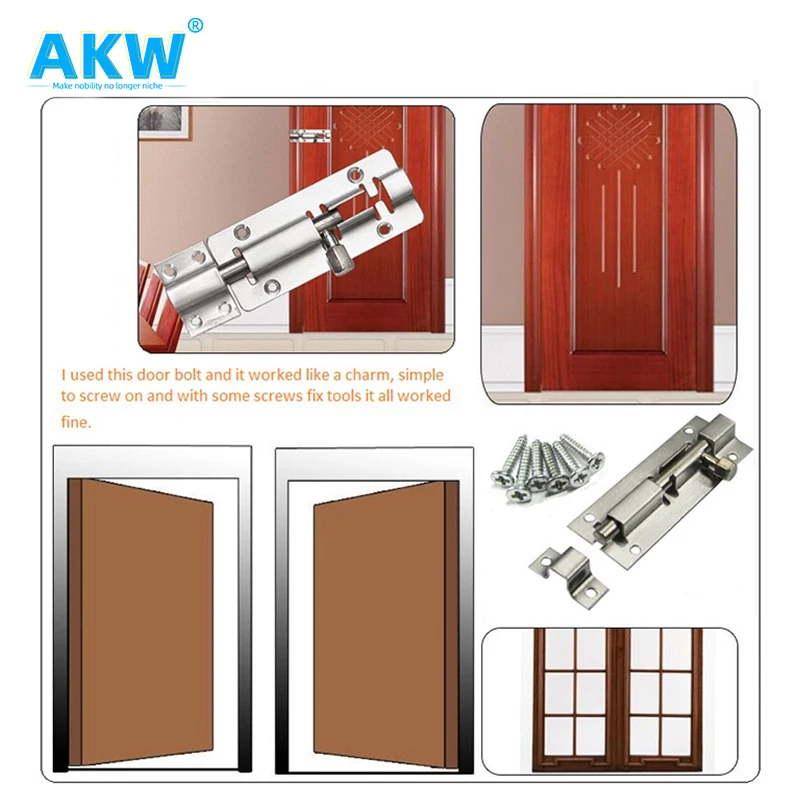 AKW®
Make nobility no longer niche

I used this door bolt and it worked like a charm, simple to screw on and with some screws fix tools it all worked fine.