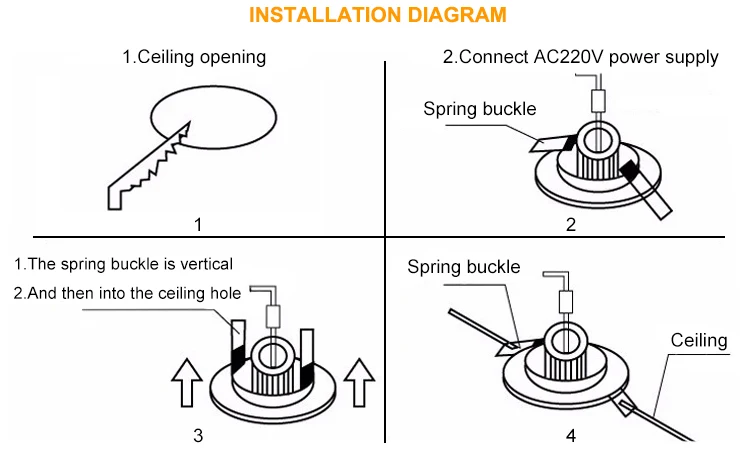 INSTALLATION DIAGRAM

1.Ceiling opening

1

2.Connect AC220V power supply

Spring buckle

2

1.The spring buckle is vertical

2.And then into the ceiling hole

3

Spring buckle

Ceiling

4