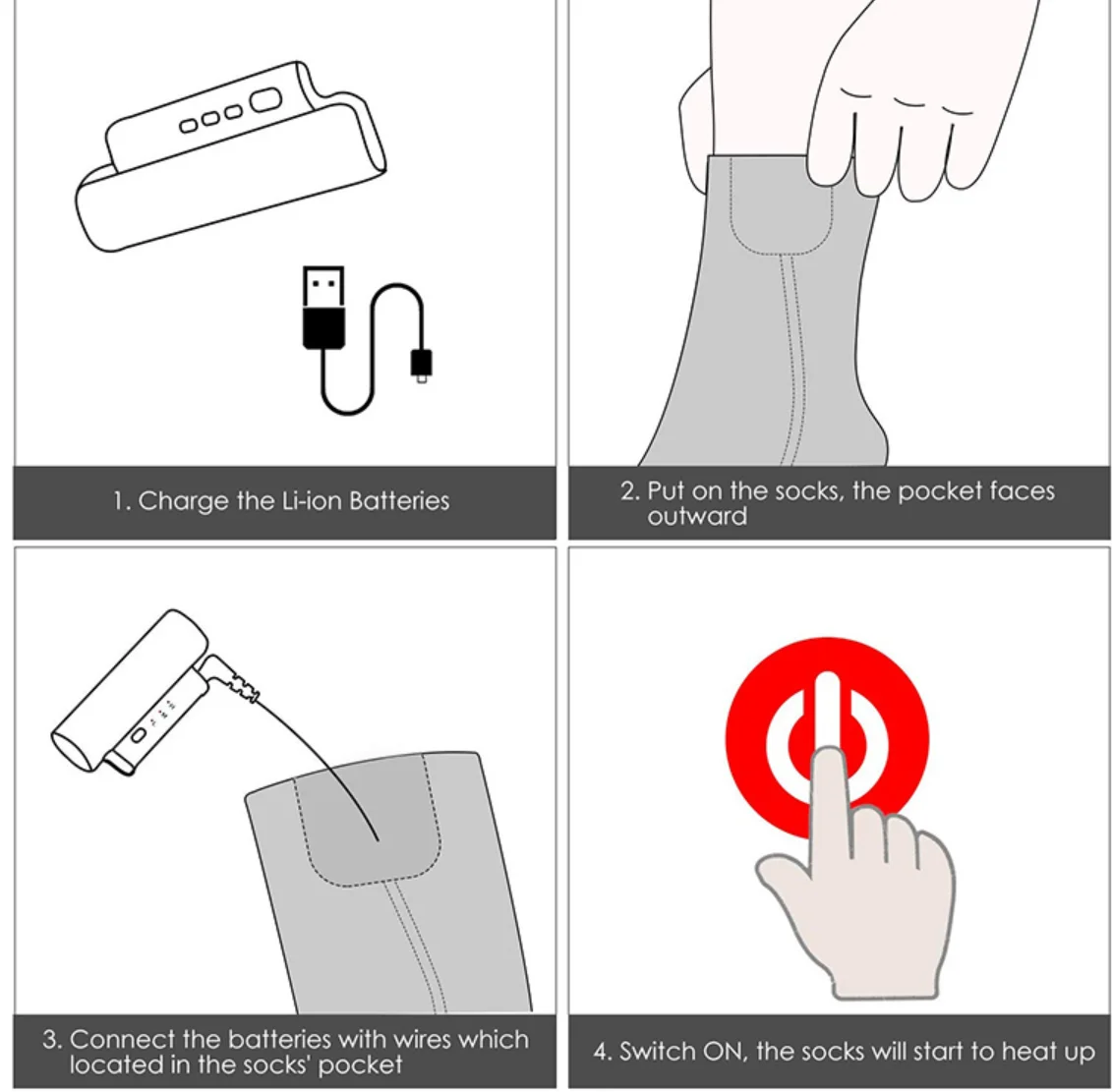 1. Charge the Li-ion Batteries

2. Put on the socks, the pocket faces outward

3. Connect the batteries with wires which located in the socks' pocket

4. Switch ON, the socks will start to heat up