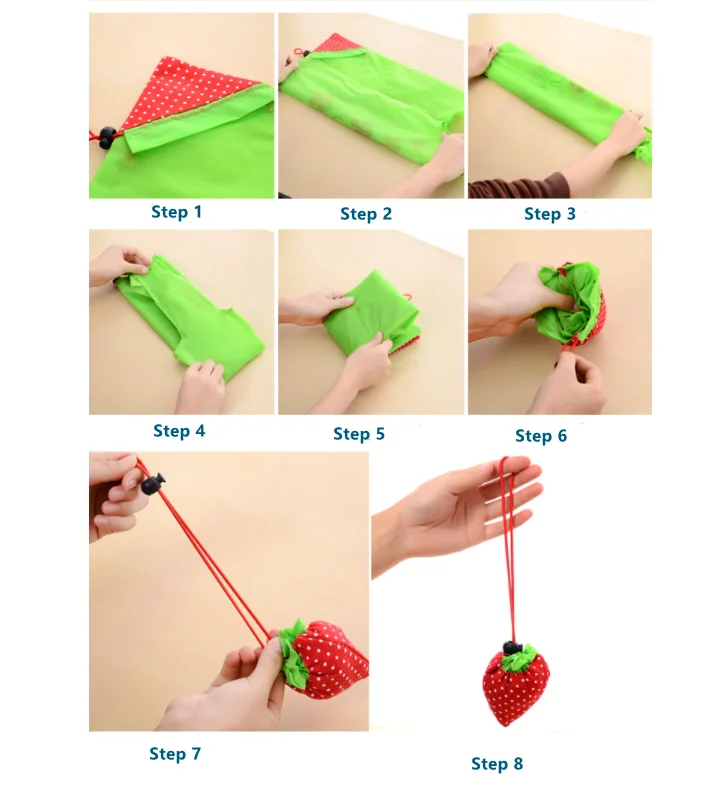 Step 1
Step 2
Step 3
Step 4
Step 5
Step 6
Step 7
Step 8