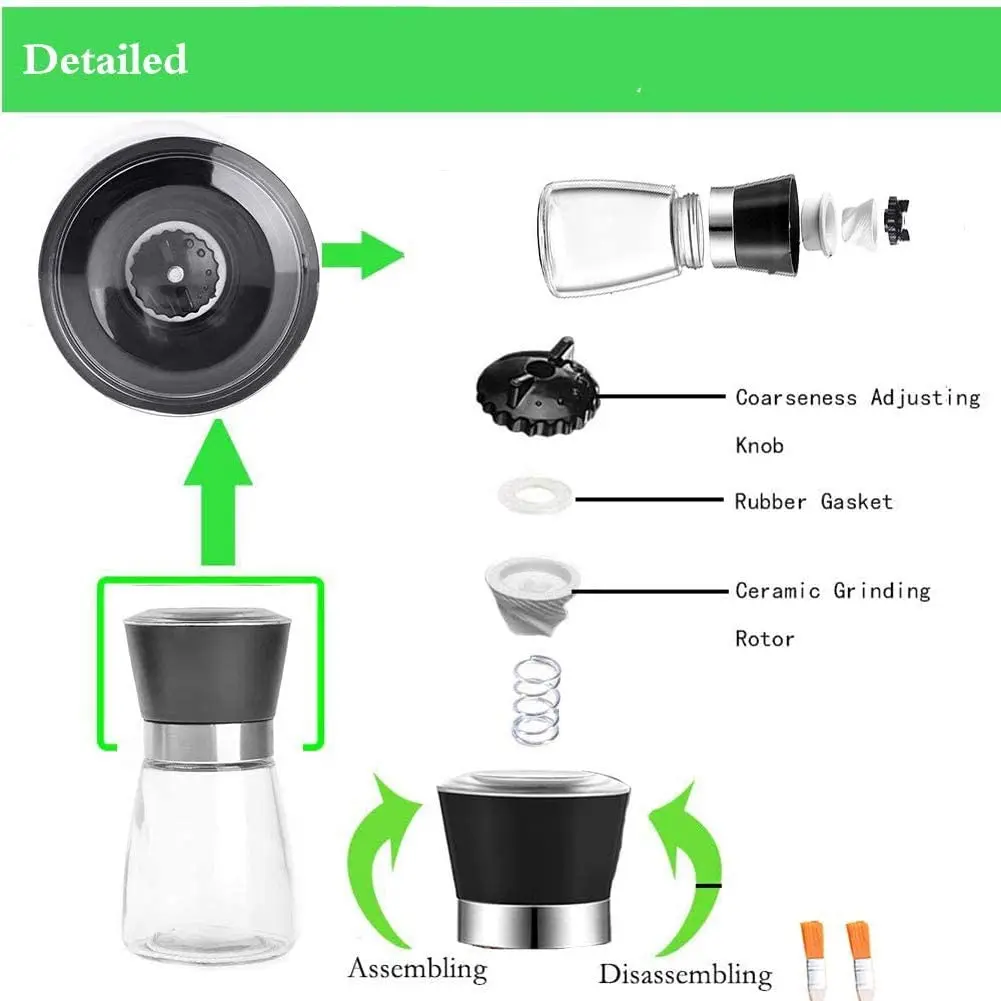 Detailed

Coarseness Adjusting Knob

Rubber Gasket

Ceramic Grinding Rotor

Assembling

Disassembling