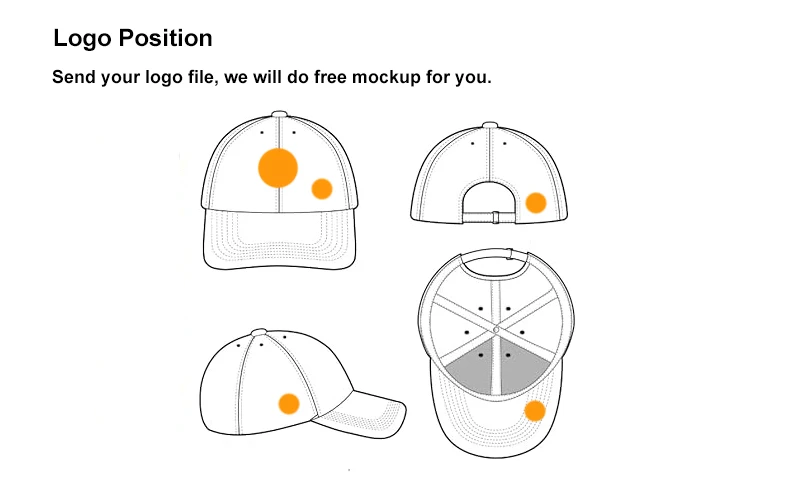 Logo Position

Send your logo file, we will do free mockup for you.