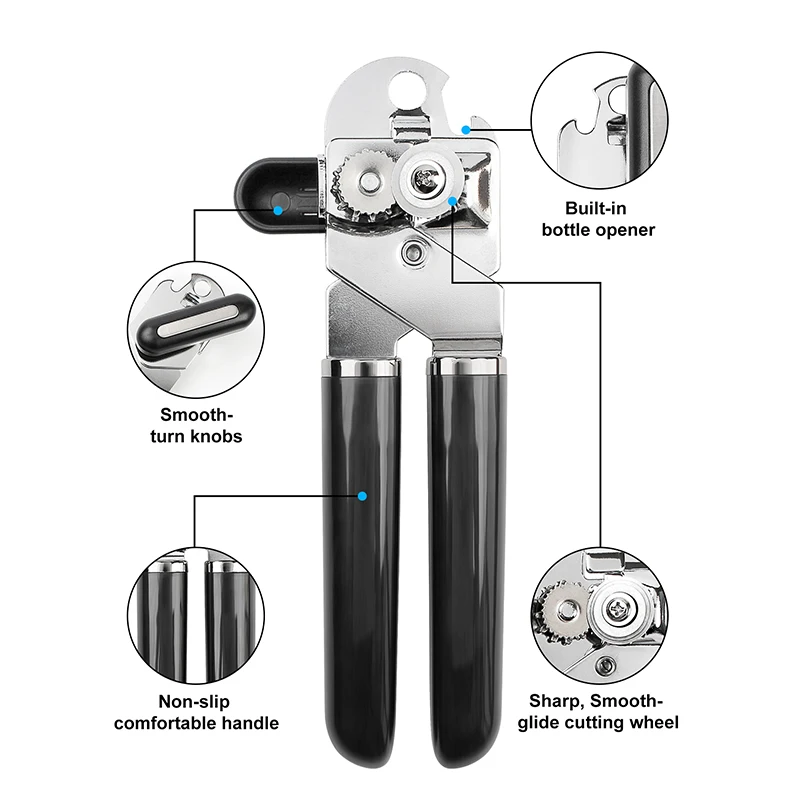 Built-in bottle opener

Smooth-turn knobs

Non-slip comfortable handle

Sharp, Smooth-glide cutting wheel