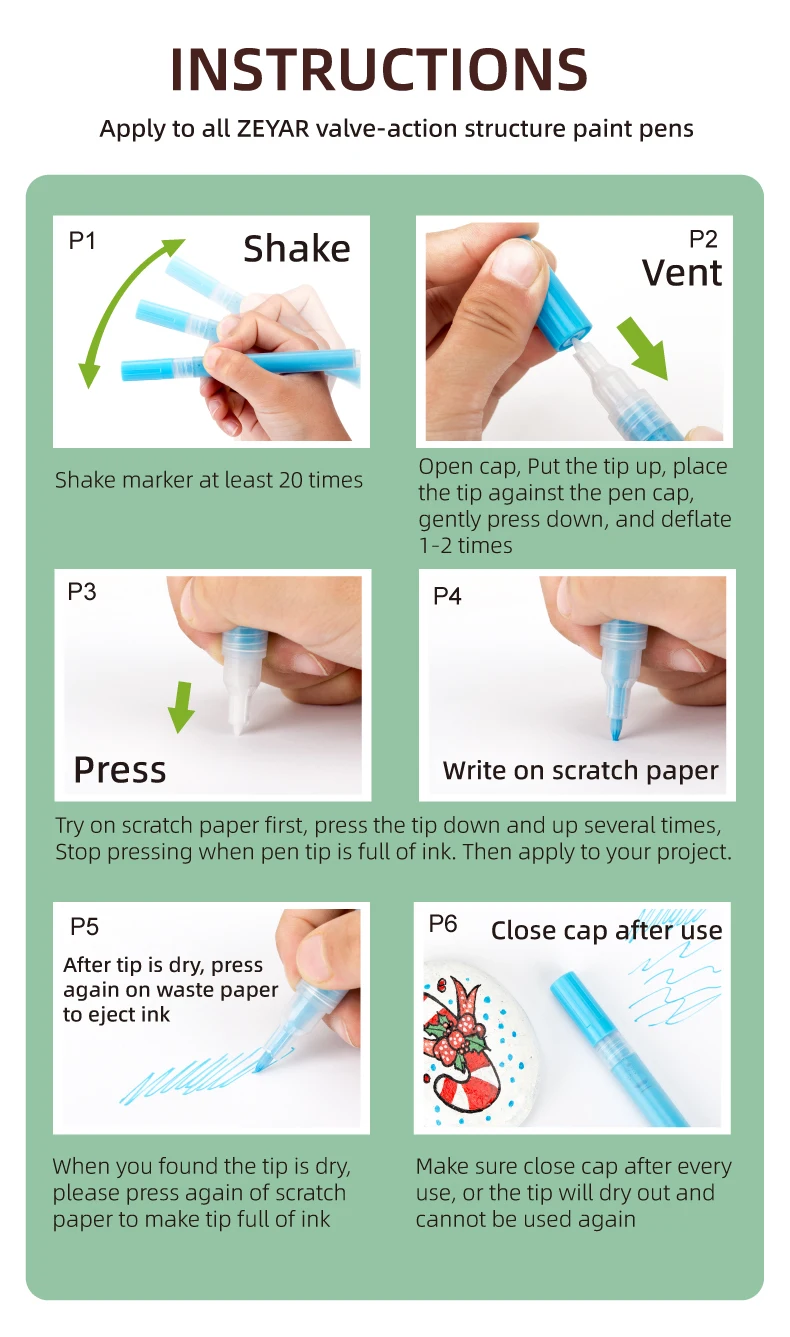 INSTRUCTIONS

Apply to all ZEYAR valve-action structure paint pens

P1
Shake

Shake marker at least 20 times

P2
Vent

Open cap, Put the tip up, place the tip against the pen cap, gently press down, and deflate 1-2 times

P3
Press

P4
Write on scratch paper

Try on scratch paper first, press the tip down and up several times, Stop pressing when pen tip is full of ink. Then apply to your project.

P5
After tip is dry, press again on waste paper to eject ink

When you found the tip is dry, please press again of scratch paper to make tip full of ink

P6
Close cap after use

Make sure close cap after every use, or the tip will dry out and cannot be used again