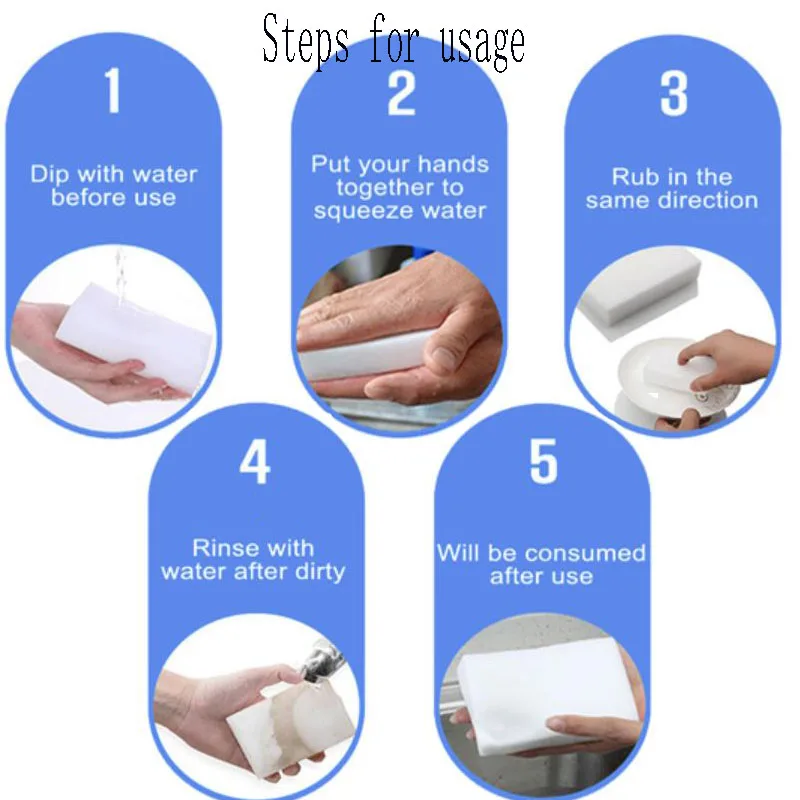 Steps for usage

1

Dip with water before use

2

Put your hands together to squeeze water

3

Rub in the same direction

4

Rinse with water after dirty

5

Will be consumed after use