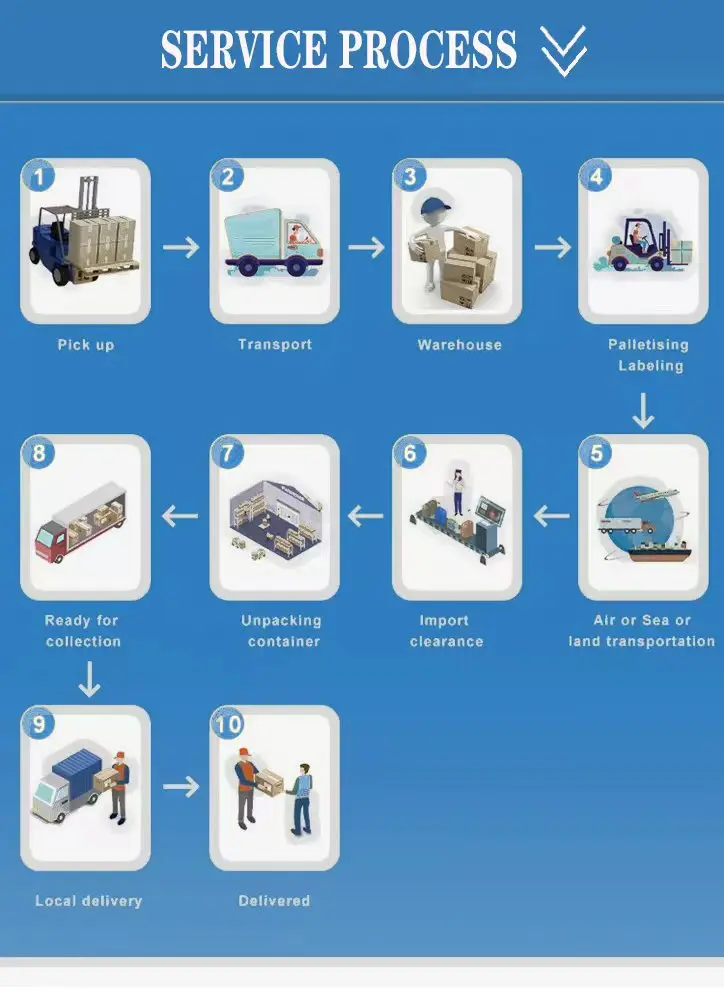 SERVICE PROCESS

1
Pick up

2
Transport

3
Warehouse

4
Palletising Labeling

5
Air or Sea or land transportation

6
Import clearance

7
Unpacking container

8
Ready for collection

9
Local delivery

10
Delivered