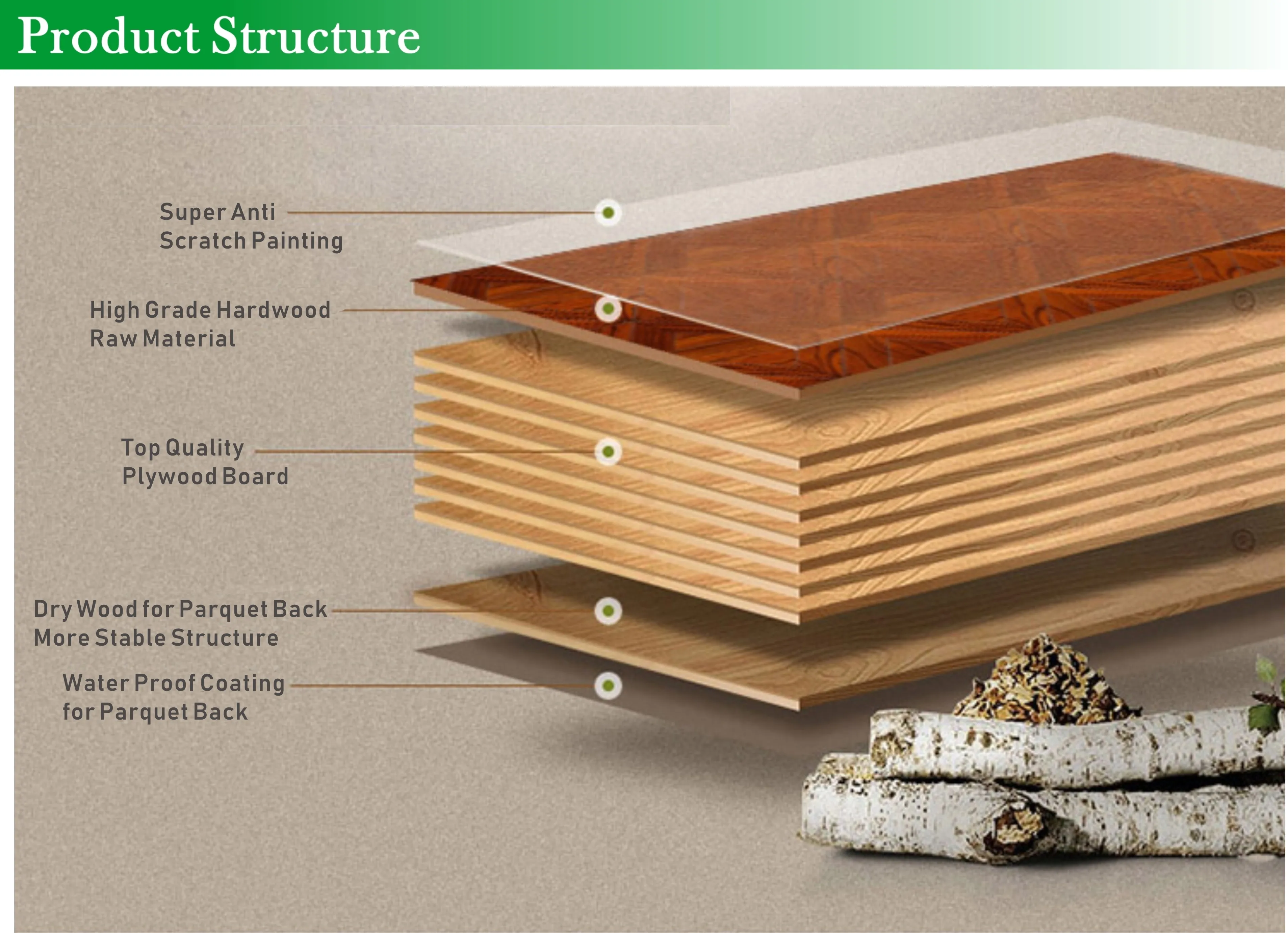 Product Structure

Super Anti
Scratch Painting

High Grade Hardwood
Raw Material

Top Quality
Plywood Board

Dry Wood for Parquet Back
More Stable Structure

Water Proof Coating
for Parquet Back