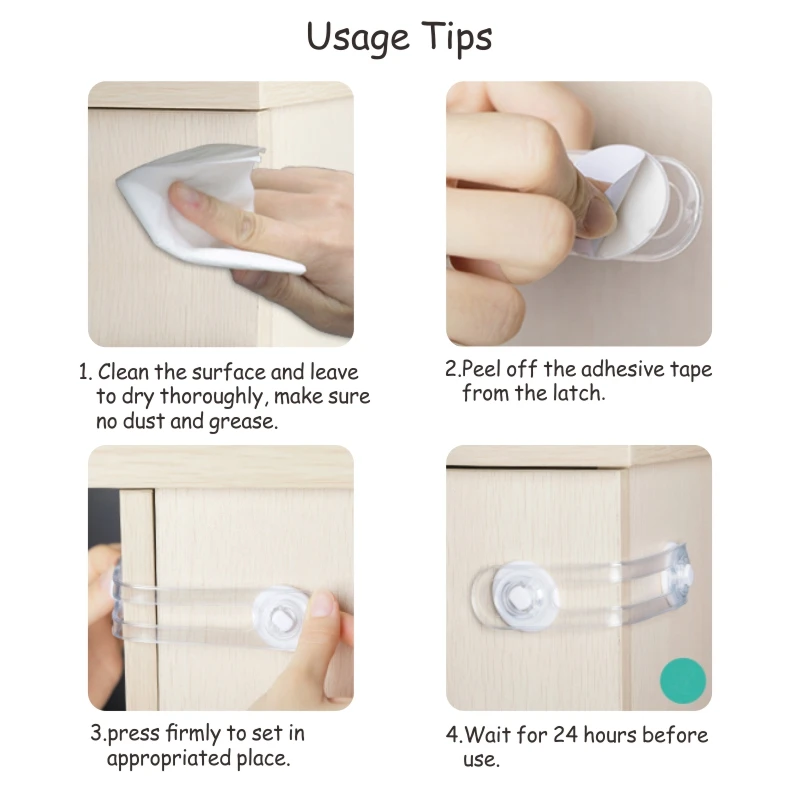 Usage Tips

1. Clean the surface and leave to dry thoroughly, make sure no dust and grease.

2.Peel off the adhesive tape from the latch.

3.press firmly to set in appropriated place.

4.Wait for 24 hours before use.