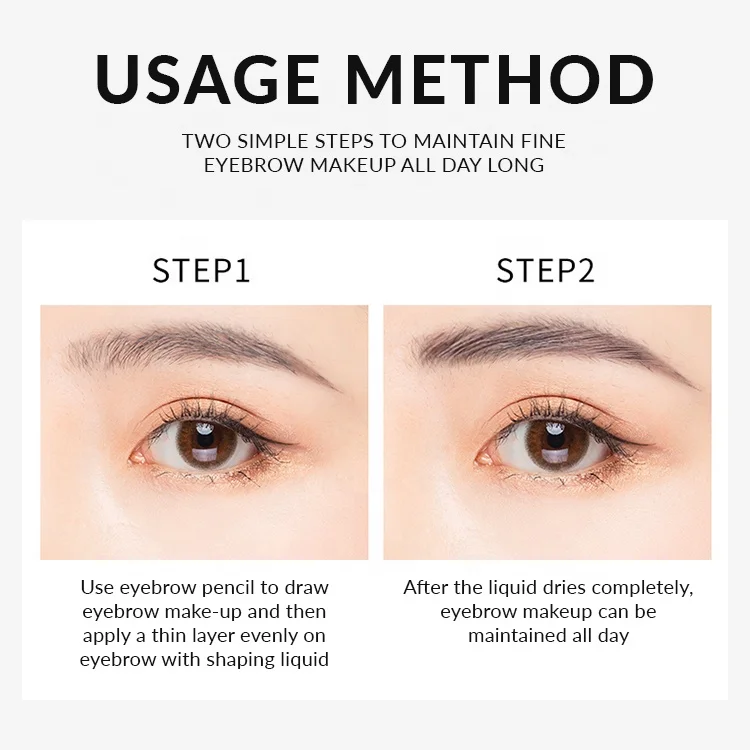 USAGE METHOD

TWO SIMPLE STEPS TO MAINTAIN FINE EYEBROW MAKEUP ALL DAY LONG

STEP1

Use eyebrow pencil to draw eyebrow make-up and then apply a thin layer evenly on eyebrow with shaping liquid

STEP2

After the liquid dries completely, eyebrow makeup can be maintained all day