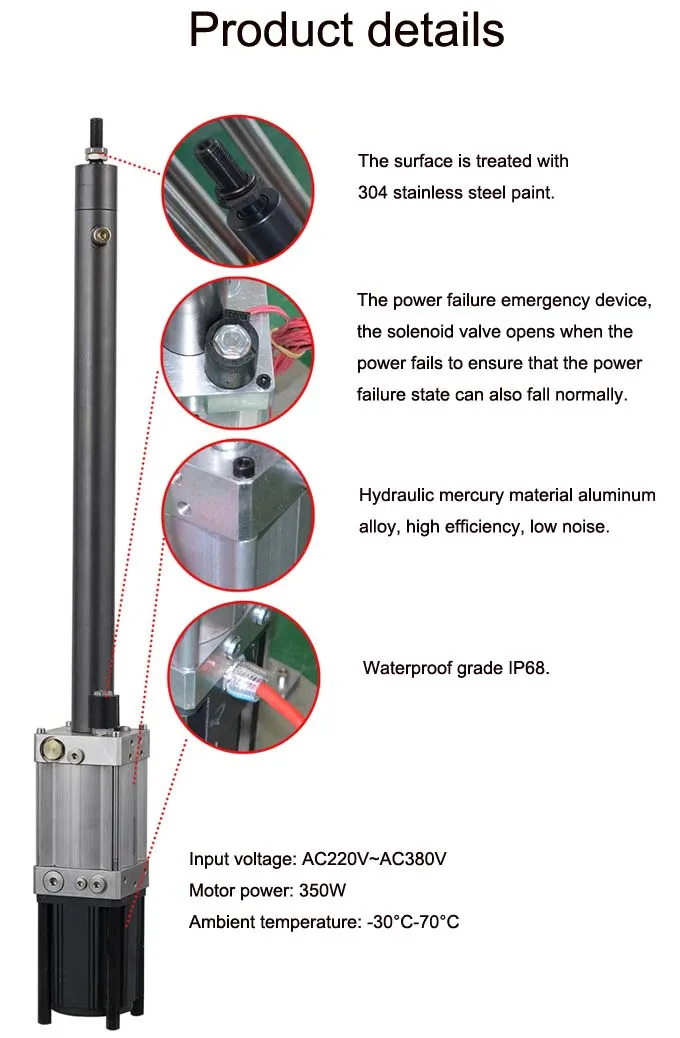 Product details

The surface is treated with 304 stainless steel paint.

The power failure emergency device, the solenoid valve opens when the power fails to ensure that the power failure state can also fall normally.

Hydraulic mercury material aluminum alloy, high efficiency, low noise.

Waterproof grade IP68.

Input voltage: AC220V~AC380V
Motor power: 350W
Ambient temperature: -30°C-70°C