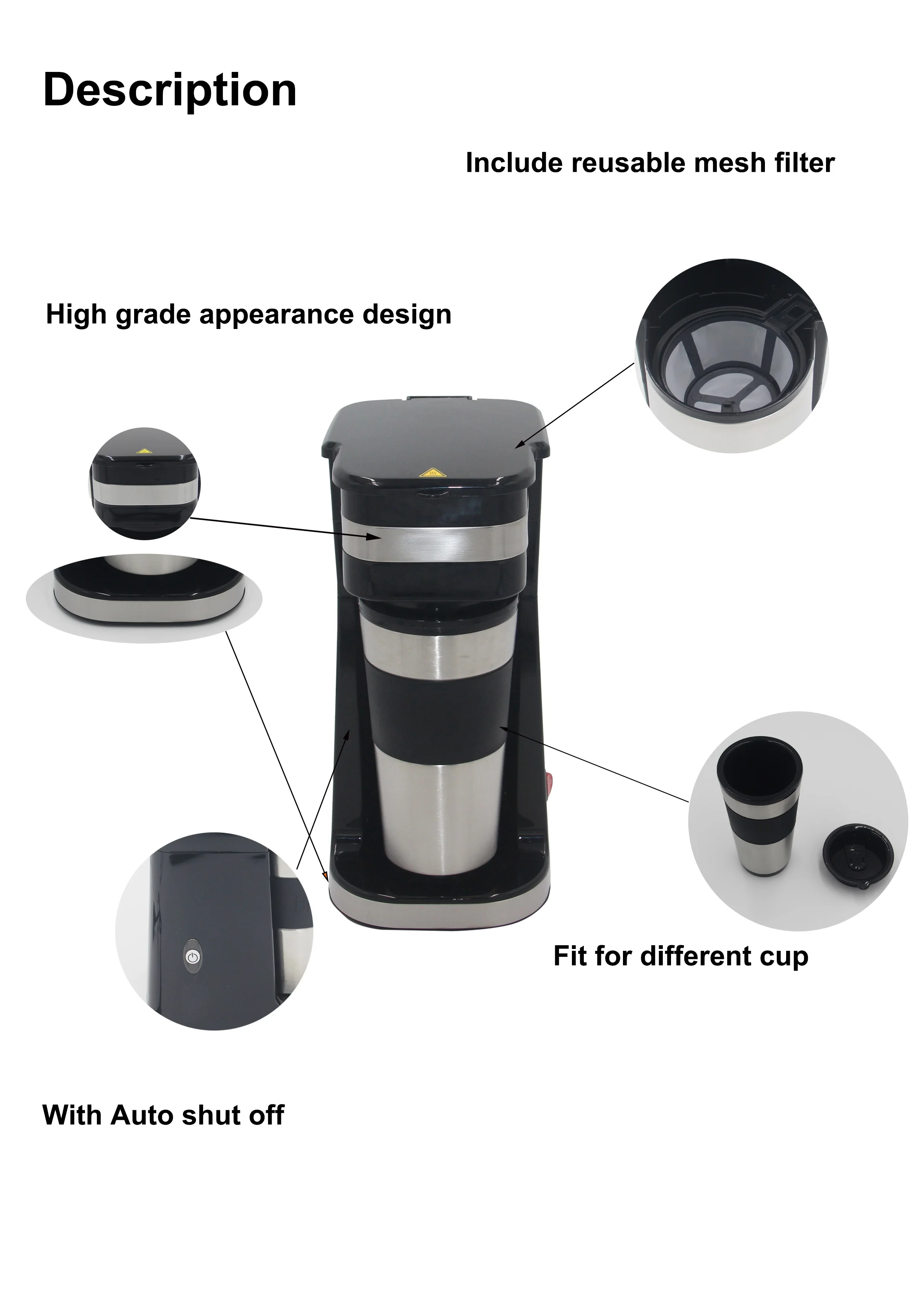 Description

Include reusable mesh filter

High grade appearance design

Fit for different cup

With Auto shut off