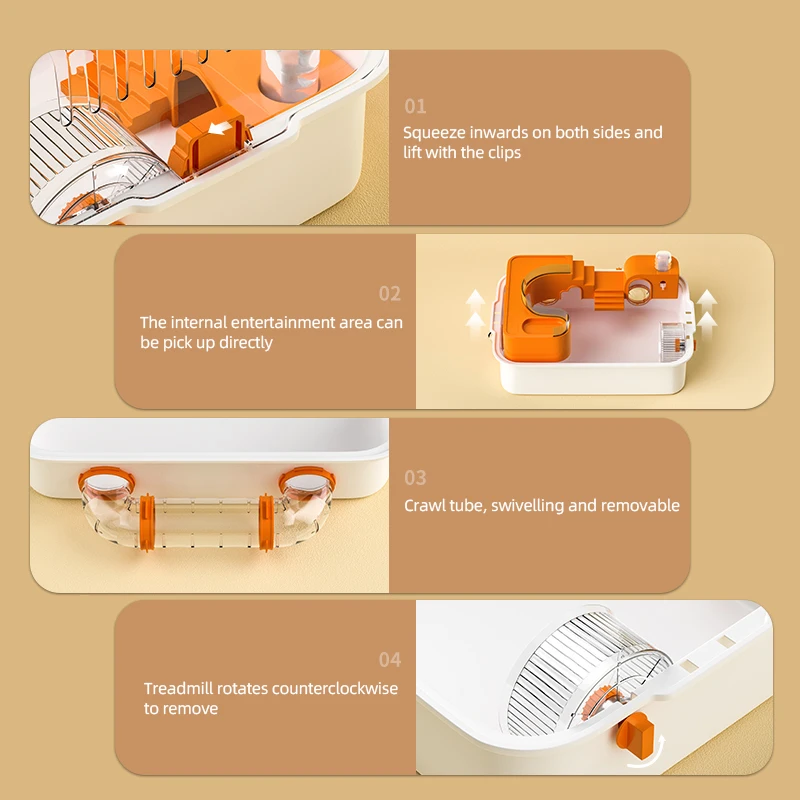 01
Squeeze inwards on both sides and lift with the clips

02
The internal entertainment area can be pick up directly

03
Crawl tube, swivelling and removable

04
Treadmill rotates counterclockwise to remove