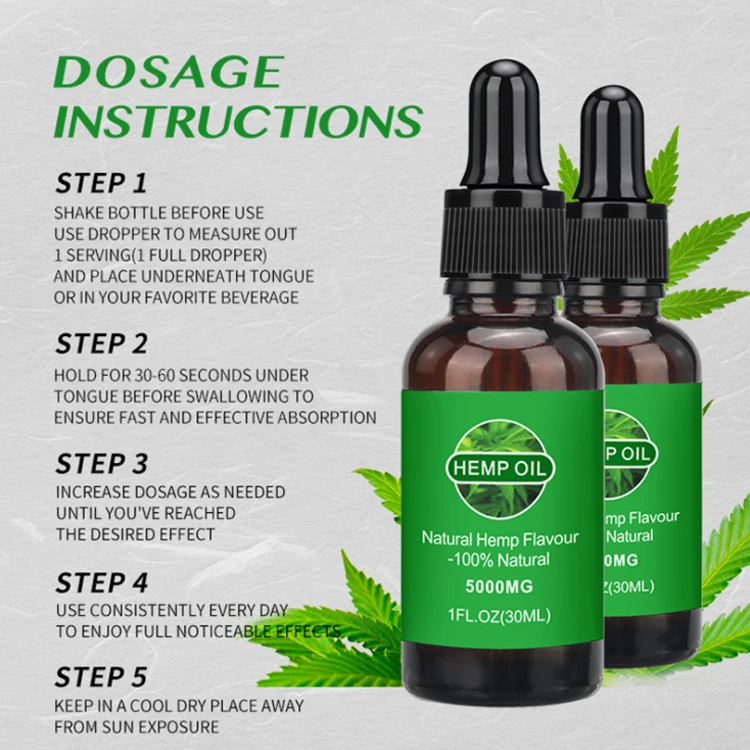 DOSAGE INSTRUCTIONS

STEP 1
SHAKE BOTTLE BEFORE USE
USE DROPPER TO MEASURE OUT
1 SERVING(1 FULL DROPPER)
AND PLACE UNDERNEATH TONGUE
OR IN YOUR FAVORITE BEVERAGE

STEP 2
HOLD FOR 30-60 SECONDS UNDER
TONGUE BEFORE SWALLOWING TO
ENSURE FAST AND EFFECTIVE ABSORPTION

STEP 3
INCREASE DOSAGE AS NEEDED
UNTIL YOU'VE REACHED
THE DESIRED EFFECT

STEP 4
USE CONSISTENTLY EVERY DAY
TO ENJOY FULL NOTICEABLE EFFECTS

STEP 5
KEEP IN A COOL DRY PLACE AWAY
FROM SUN EXPOSURE

HEMP OIL
Natural Hemp Flavour
-100% Natural
5000MG
1FL.OZ(30ML)

P OIL
mp Flavour
Natural
0MG
Z(30ML)