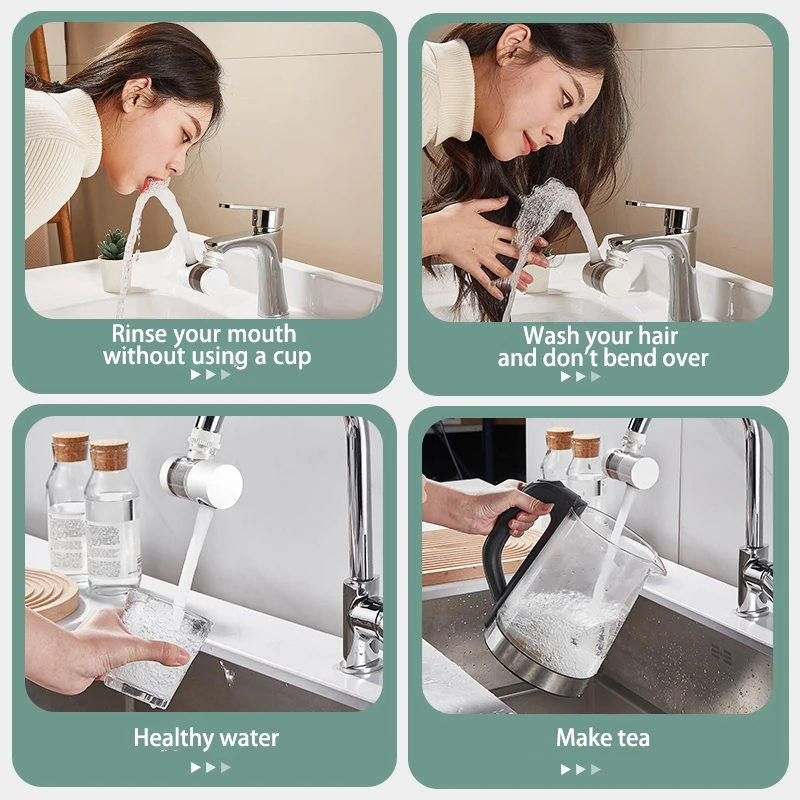 Rinse your mouth without using a cup

Wash your hair and don't bend over

Healthy water

Make tea