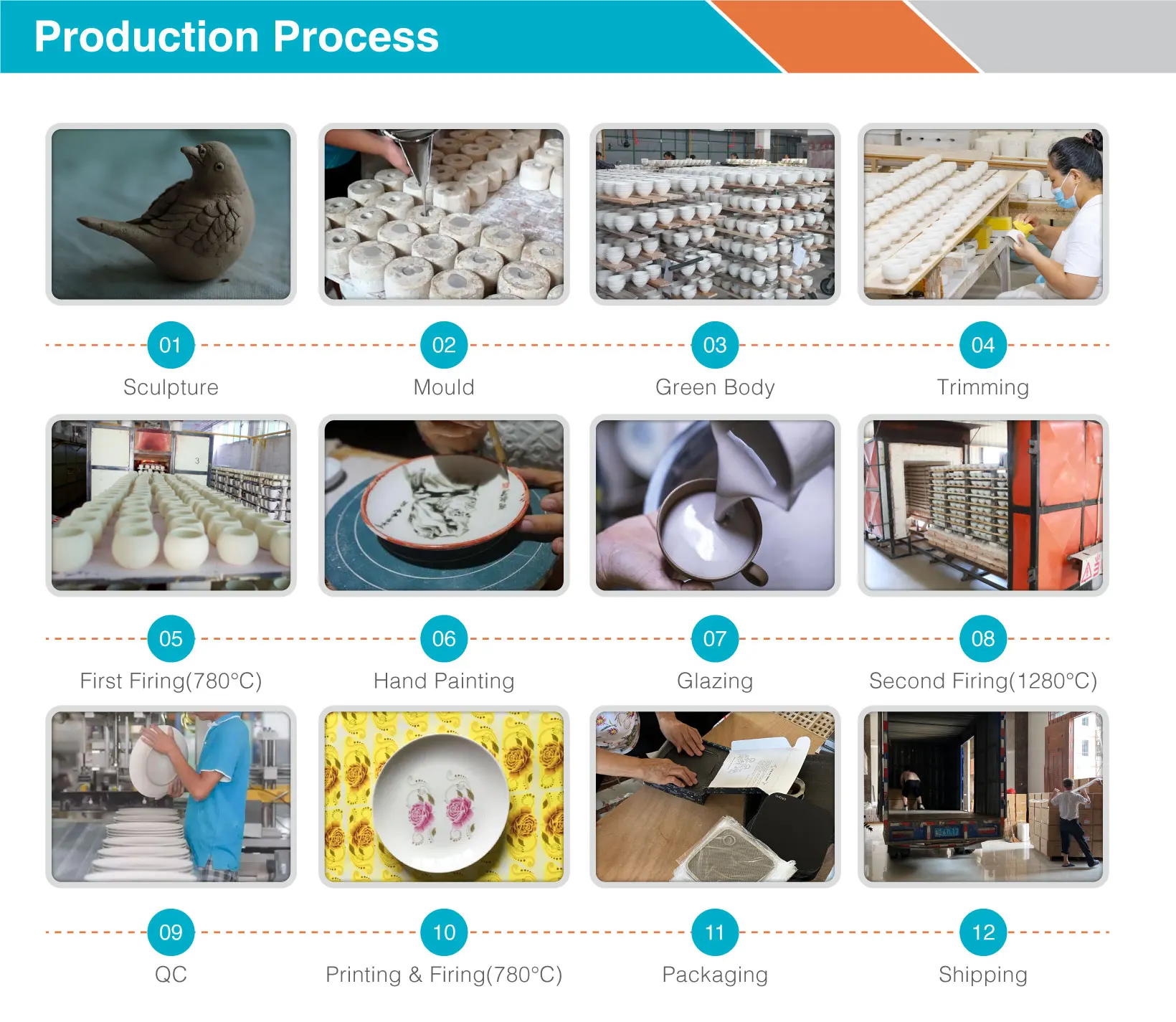 Production Process

01
Sculpture

02
Mould

03
Green Body

04
Trimming

05
First Firing(780°C)

06
Hand Painting

07
Glazing

08
Second Firing(1280°C)

09
QC

10
Printing & Firing(780°C)

11
Packaging

12
Shipping