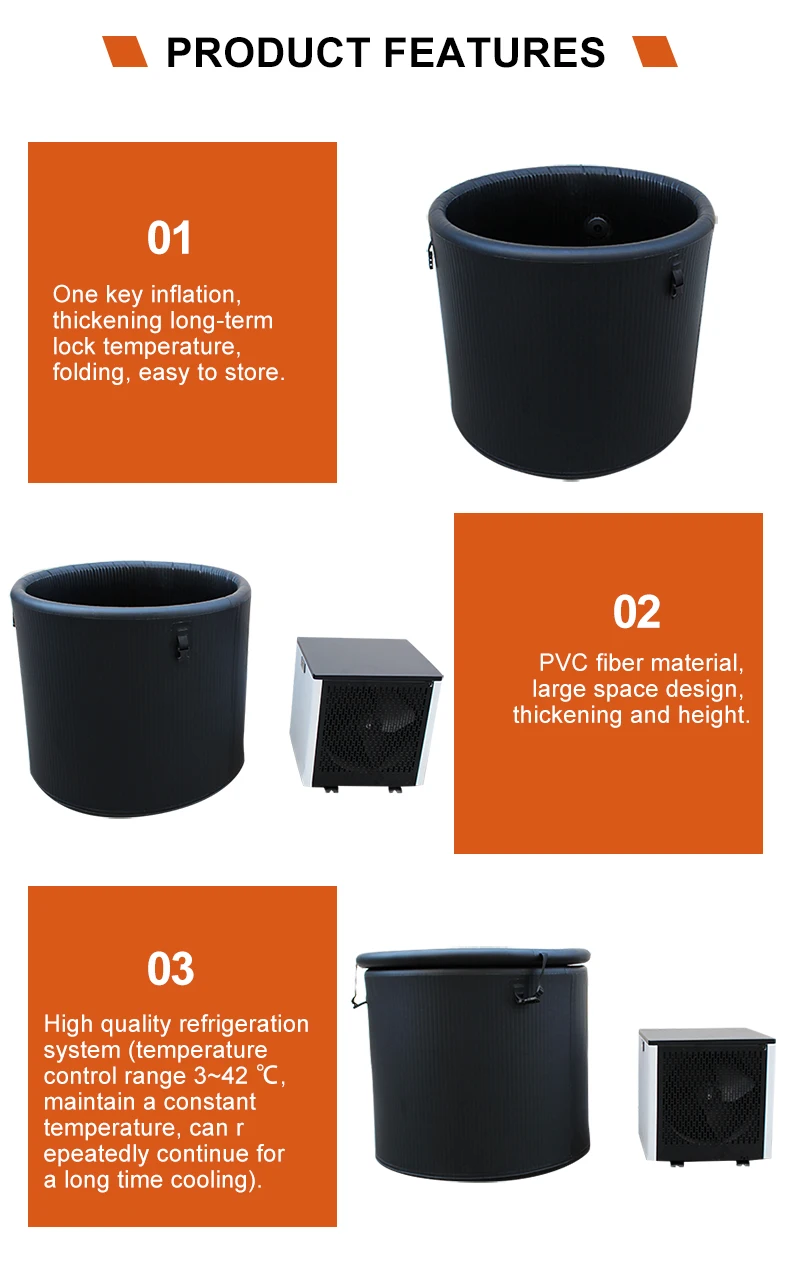 PRODUCT FEATURES

01

One key inflation, thickening long-term lock temperature, folding, easy to store.

02

PVC fiber material, large space design, thickening and height.

03

High quality refrigeration system (temperature control range 3~42 ℃, maintain a constant temperature, can r epeatedly continue for a long time cooling).