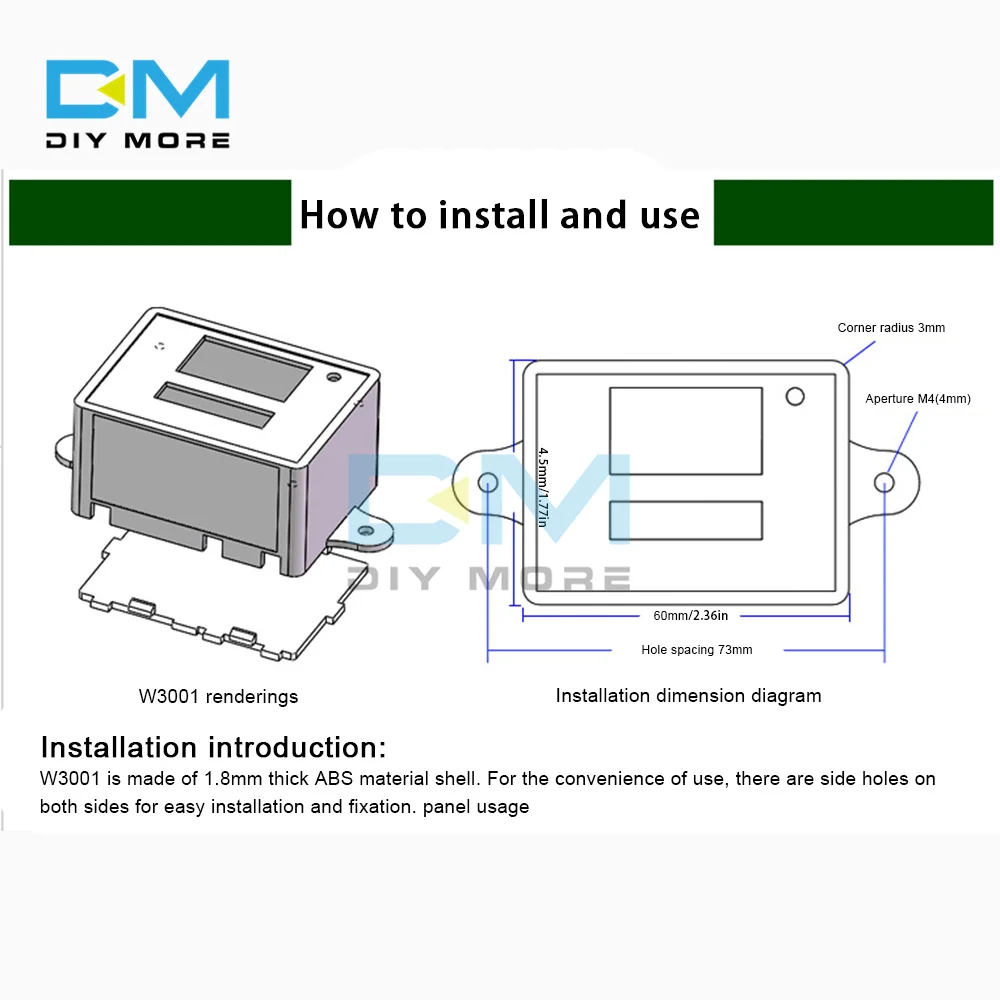 DM
DIY MORE

How to install and use

Corner radius 3mm
Aperture M4(4mm)
4.5mm/1.77in
DM
DIY MORE
60mm/2.36in
Hole spacing 73mm

W3001 renderings

Installation dimension diagram

Installation introduction:
W3001 is made of 1.8mm thick ABS material shell. For the convenience of use, there are side holes on both sides for easy installation and fixation. panel usage