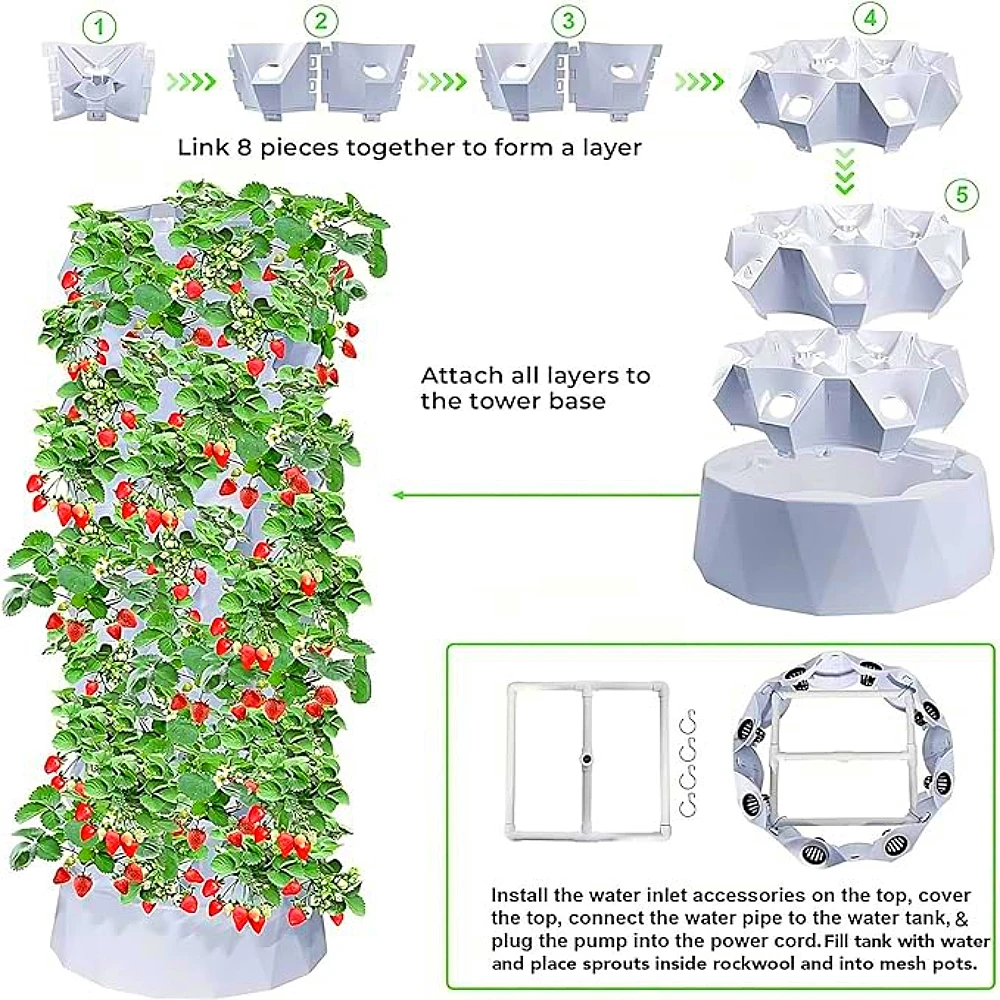 1

2

3

4

Link 8 pieces together to form a layer

5

Attach all layers to the tower base

Install the water inlet accessories on the top, cover the top, connect the water pipe to the water tank, & plug the pump into the power cord.Fill tank with water and place sprouts inside rockwool and into mesh pots.