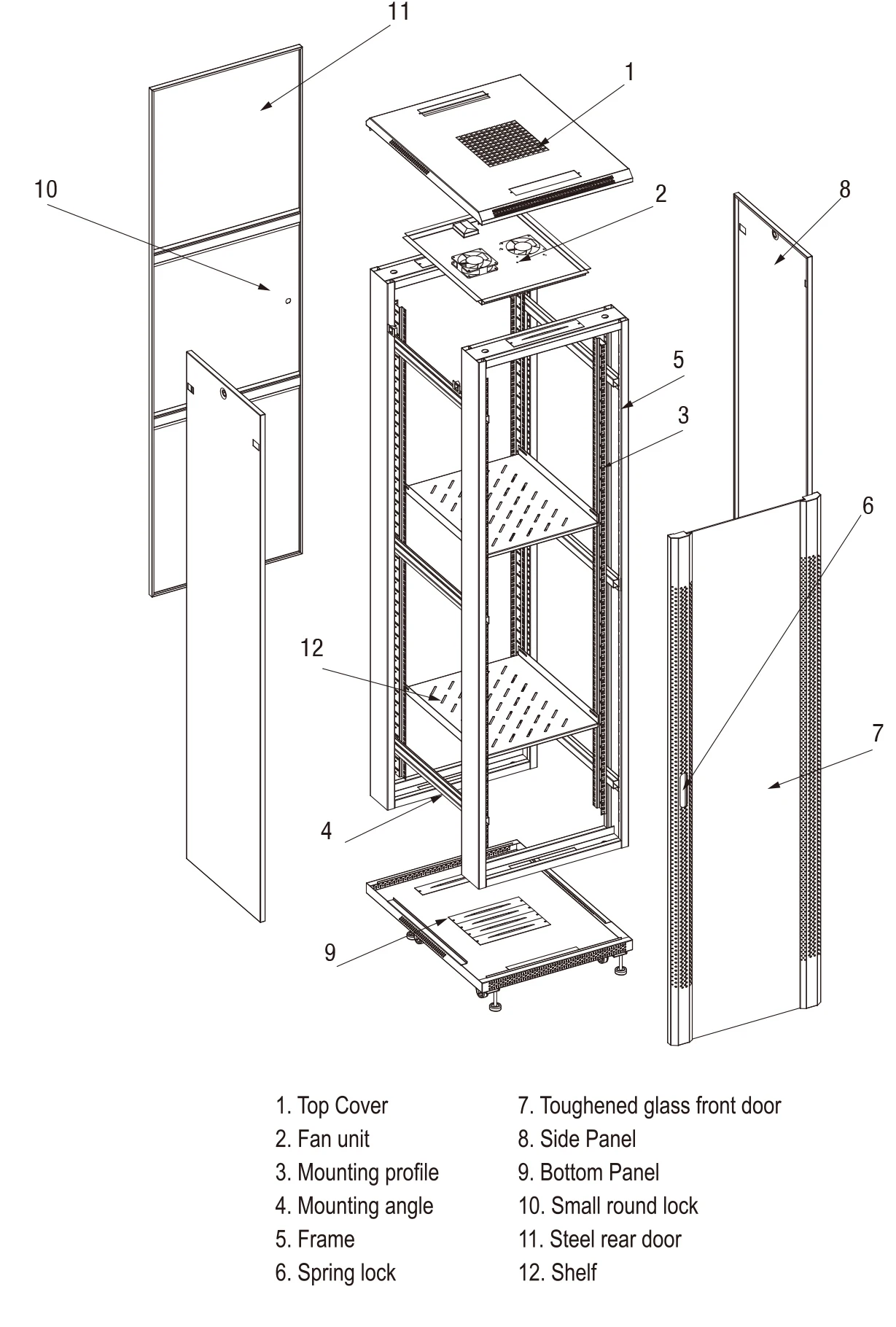 11

1

10

2

8

5

3

6

12

7

4

9

1. Top Cover
2. Fan unit
3. Mounting profile
4. Mounting angle
5. Frame
6. Spring lock

7. Toughened glass front door
8. Side Panel
9. Bottom Panel
10. Small round lock
11. Steel rear door
12. Shelf