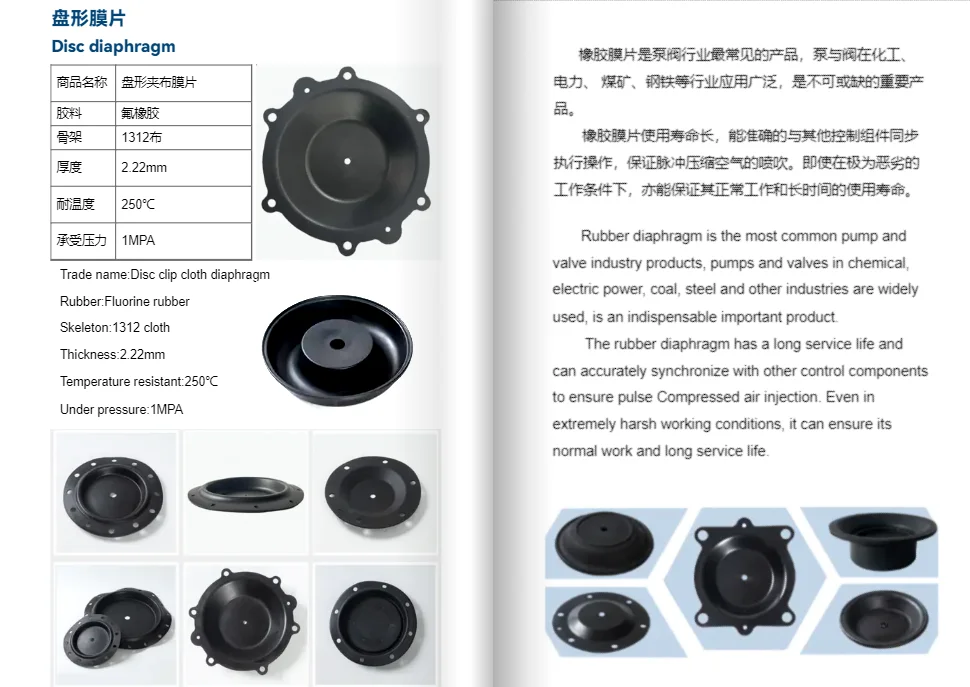 盘形膜片
Disc diaphragm

| 商品名称 | 盘形夹布膜片 |
|---|---|
| 胶料 | 氟橡胶 |
| 骨架 | 1312布 |
| 厚度 | 2.22mm |
| 耐温度 | 250℃ |
| 承受压力 | 1MPA |

Trade name:Disc clip cloth diaphragm
Rubber:Fluorine rubber
Skeleton:1312 cloth
Thickness:2.22mm
Temperature resistant:250℃
Under pressure:1MPA

橡胶膜片是泵阀行业最常见的产品，泵与阀在化工、电力、煤矿、钢铁等行业应用广泛，是不可或缺的重要产品。

橡胶膜片使用寿命长，能准确的与其他控制组件同步执行操作，保证脉冲压缩空气的喷吹。即使在极为恶劣的工作条件下，亦能保证其正常工作和长时间的使用寿命。

Rubber diaphragm is the most common pump and valve industry products, pumps and valves in chemical, electric power, coal, steel and other industries are widely used, is an indispensable important product.

The rubber diaphragm has a long service life and can accurately synchronize with other control components to ensure pulse Compressed air injection. Even in extremely harsh working conditions, it can ensure its normal work and long service life.