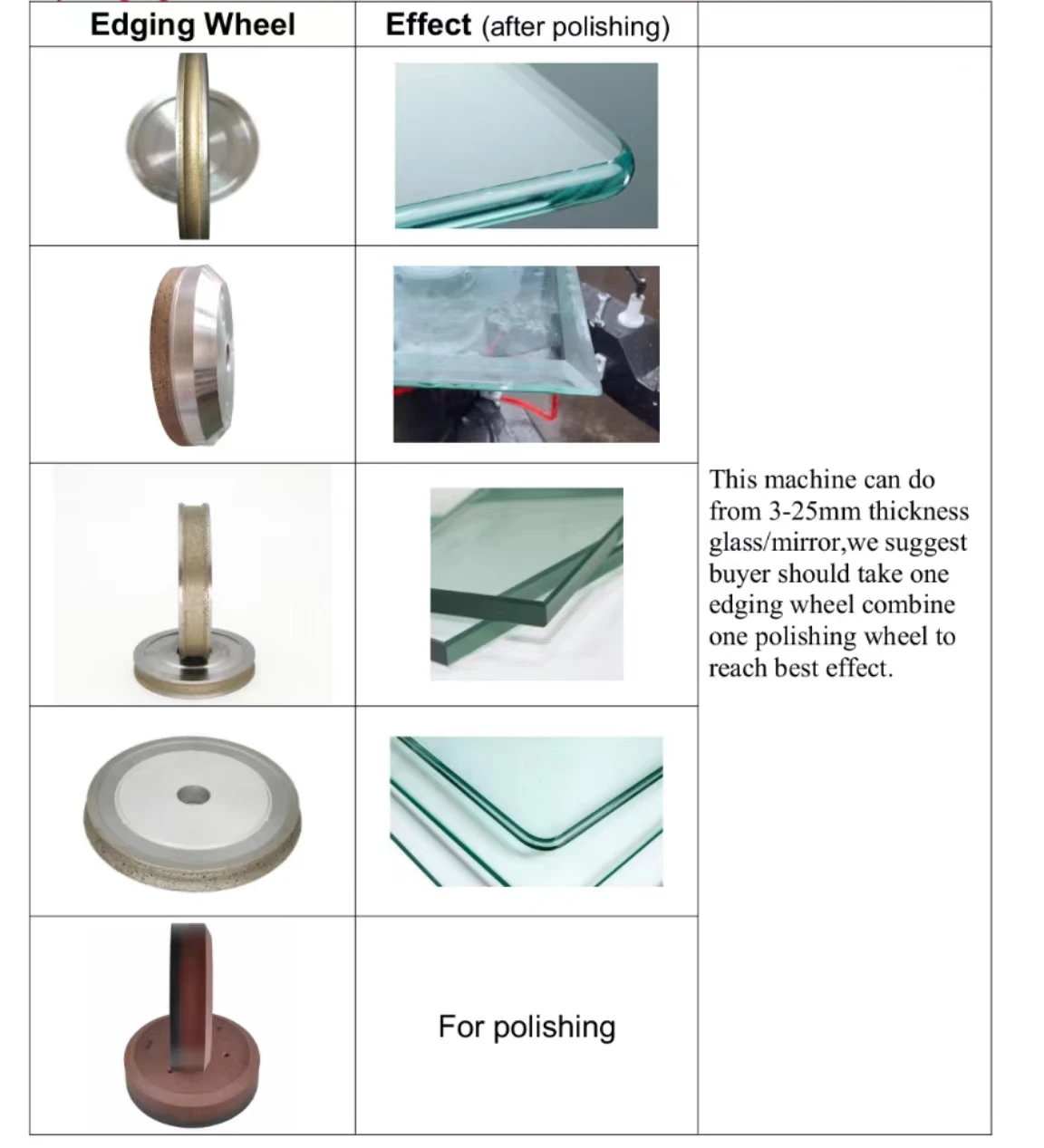 | Edging Wheel | Effect (after polishing) | |
|---|---|---|
| | | This machine can do from 3-25mm thickness glass/mirror,we suggest buyer should take one edging wheel combine one polishing wheel to reach best effect. |
| | | |
| | | |
| | | |
| | For polishing | |