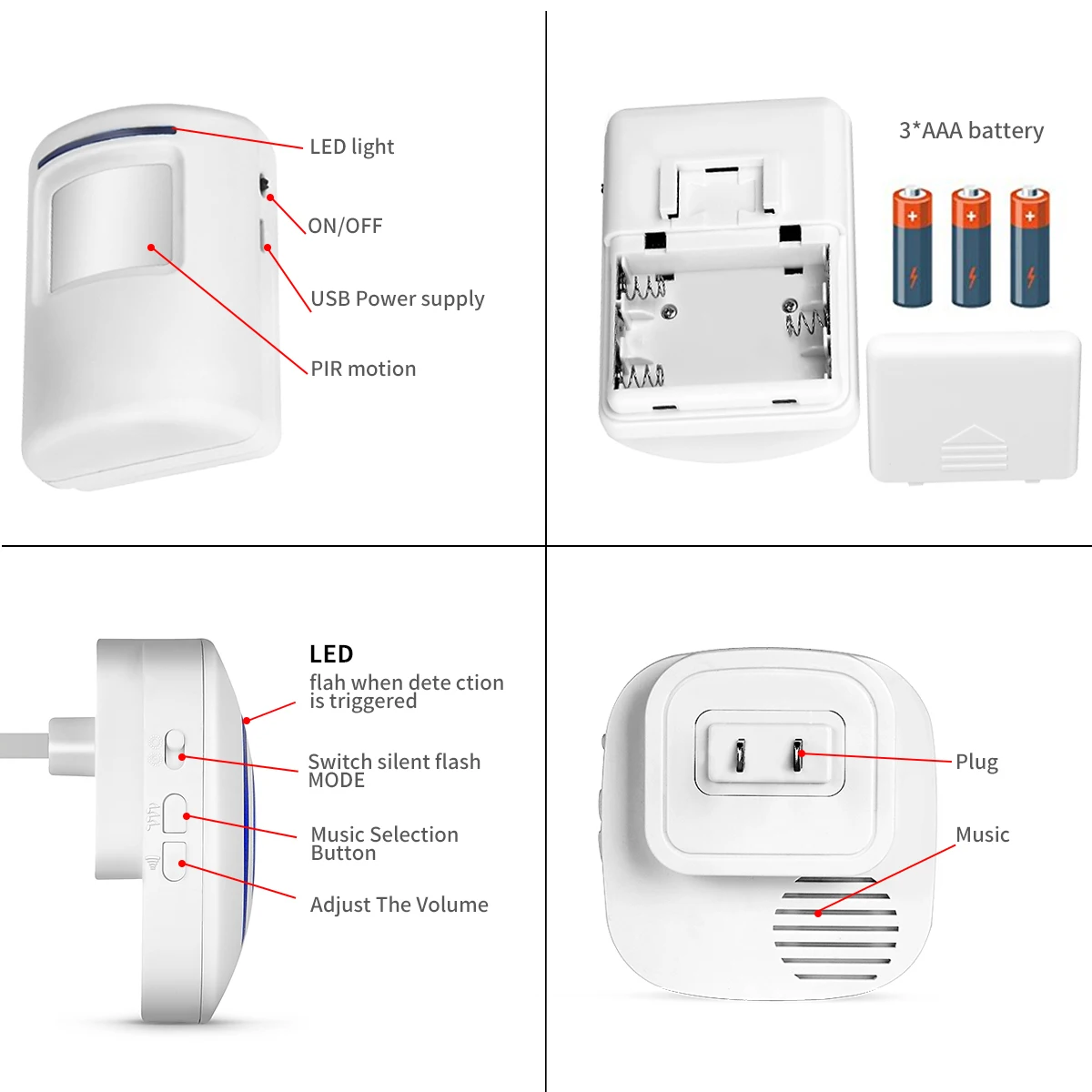 LED light

ON/OFF

USB Power supply

PIR motion

3*AAA battery

LED
flah when dete ction is triggered

Switch silent flash MODE

Music Selection Button

Adjust The Volume

Plug

Music