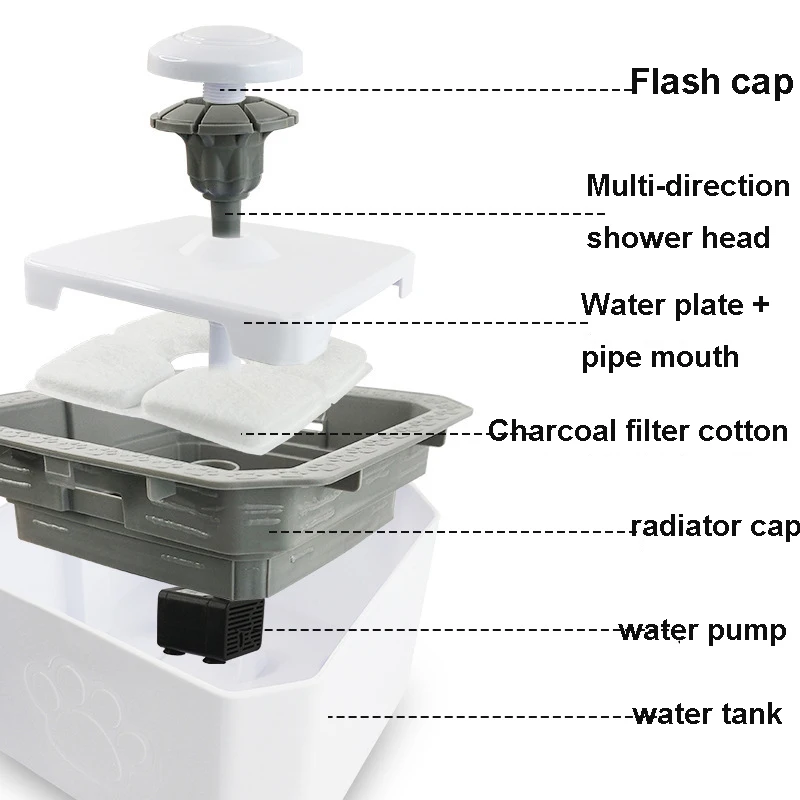 Flash cap

Multi-direction shower head

Water plate + pipe mouth

Charcoal filter cotton

radiator cap

water pump

water tank