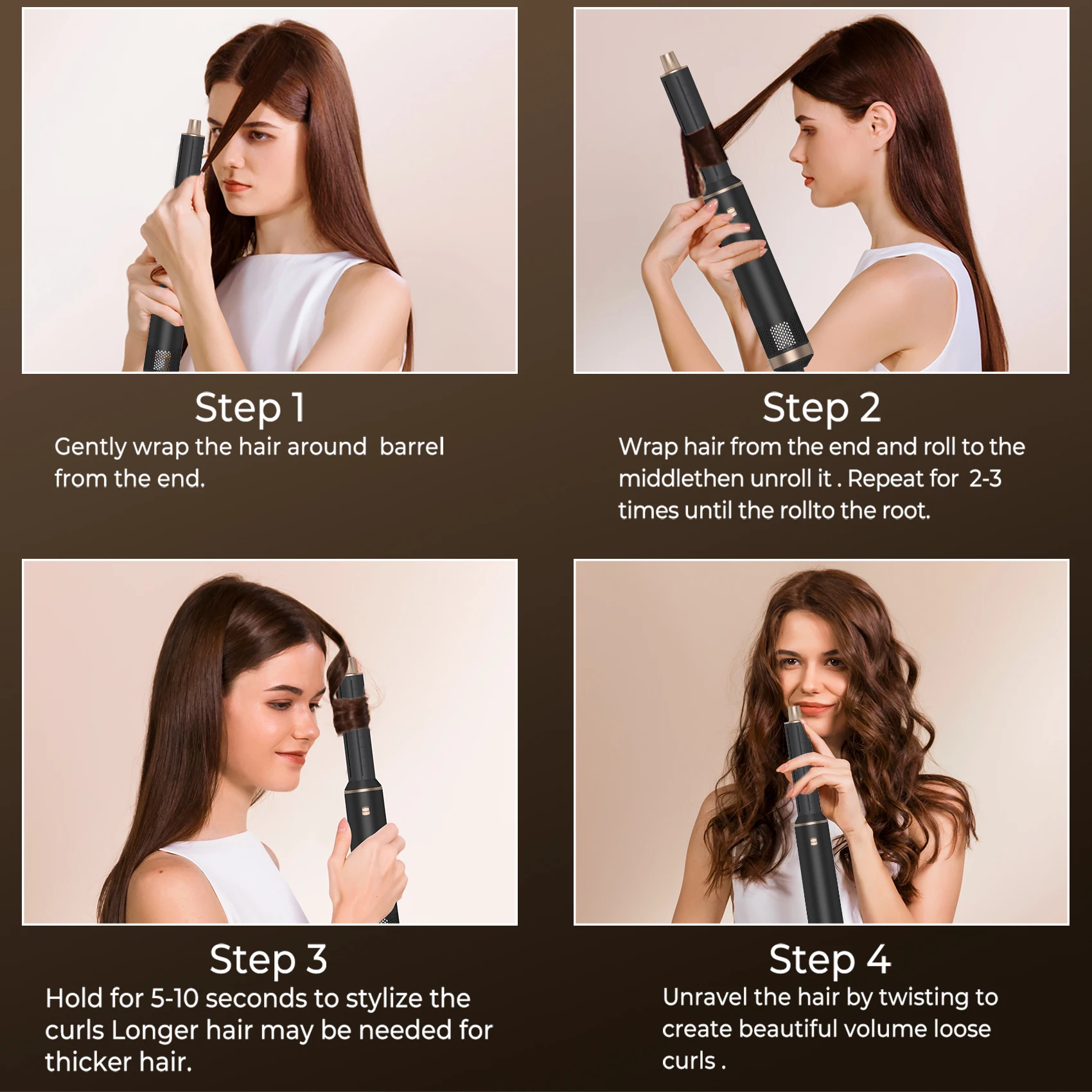 Step 1
Gently wrap the hair around  barrel from the end.

Step 2
Wrap hair from the end and roll to the middlethen unroll it . Repeat for  2-3 times until the rollto the root.

Step 3
Hold for 5-10 seconds to stylize the curls Longer hair may be needed for thicker hair.

Step 4
Unravel the hair by twisting to create beautiful volume loose curls .