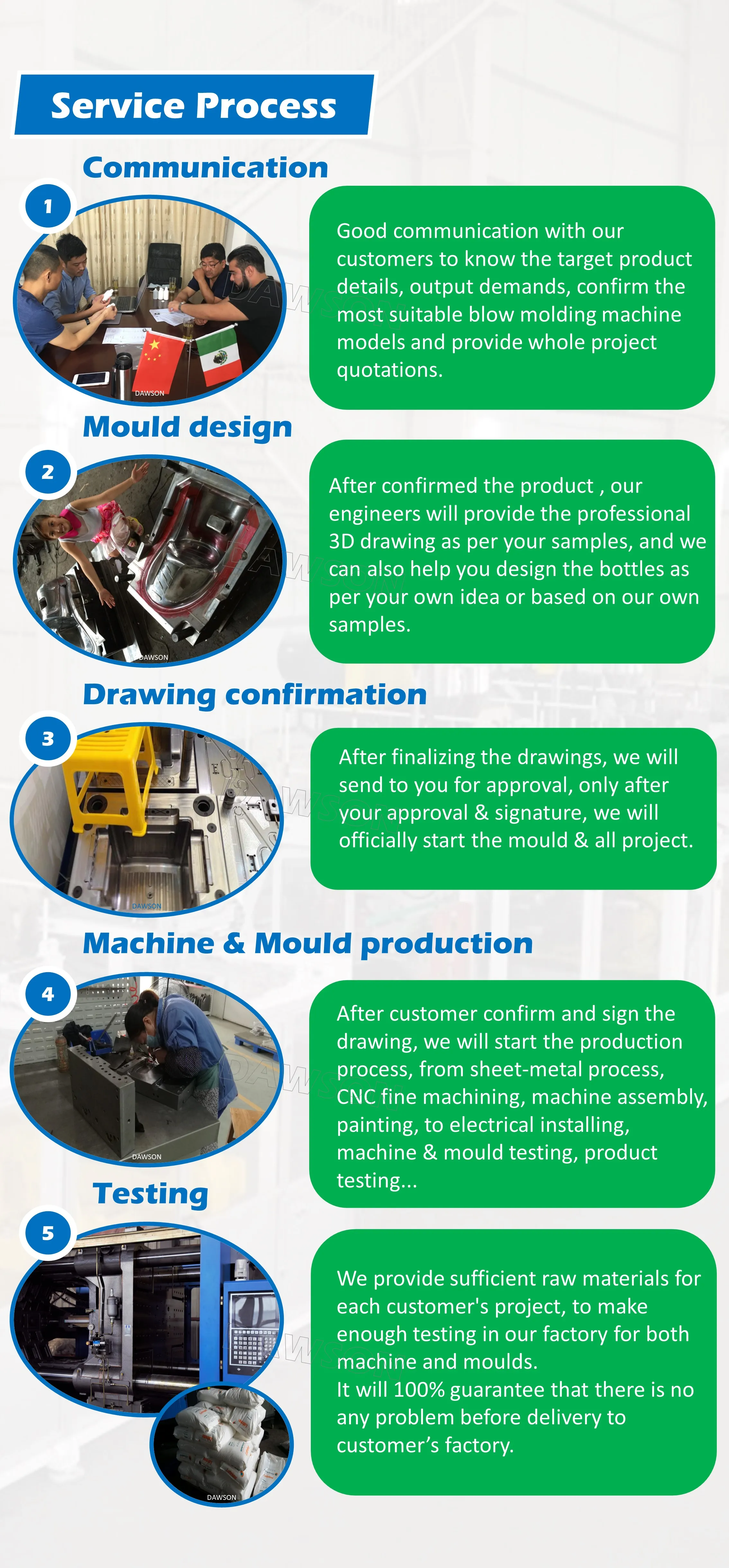 Service Process

Communication

1

DAWSON

Good communication with our customers to know the target product details, output demands, confirm the most suitable blow molding machine models and provide whole project quotations.

Mould design

2

DAWSON

After confirmed the product , our engineers will provide the professional 3D drawing as per your samples, and we can also help you design the bottles as per your own idea or based on our own samples.

Drawing confirmation

3

DAWSON

After finalizing the drawings, we will send to you for approval, only after your approval & signature, we will officially start the mould & all project.

Machine & Mould production

4

DAWSON

After customer confirm and sign the drawing, we will start the production process, from sheet-metal process, CNC fine machining, machine assembly, painting, to electrical installing, machine & mould testing, product testing...

Testing

5

DAWSON

We provide sufficient raw materials for each customer's project, to make enough testing in our factory for both machine and moulds.
It will 100% guarantee that there is no any problem before delivery to customer's factory.